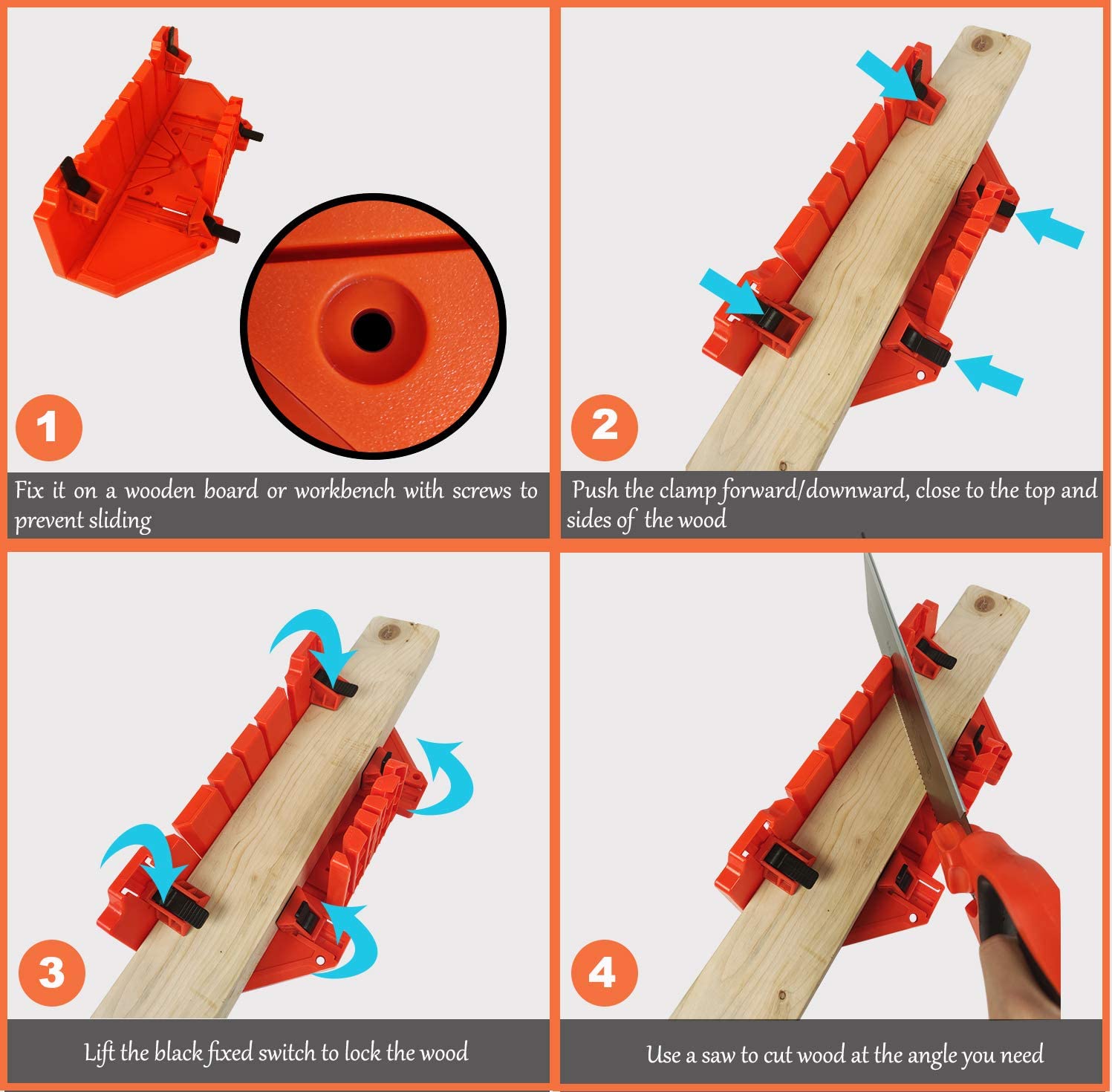 1

Fix it on a wooden board or workbench with screws to prevent sliding

2

Push the clamp forward/downward, close to the top and sides of the wood

3

Lift the black fixed switch to lock the wood

4

Use a saw to cut wood at the angle you need