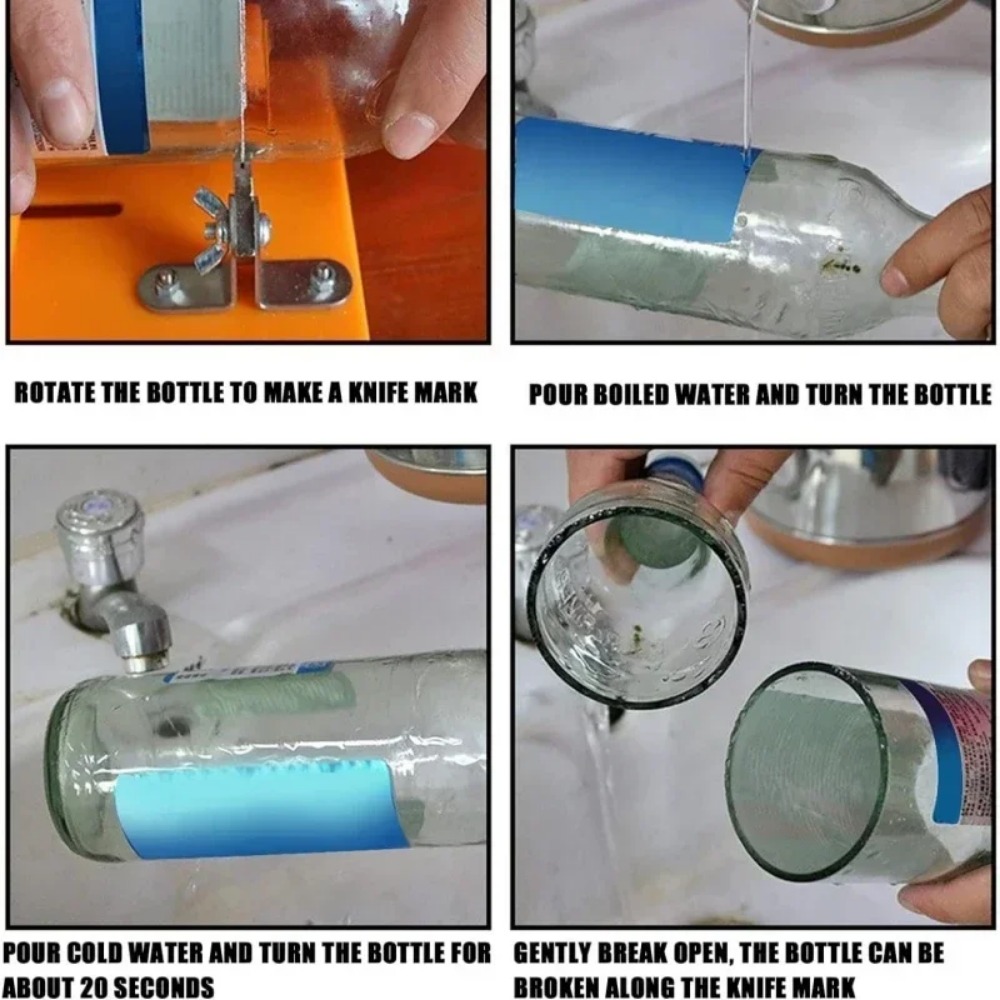 ROTATE THE BOTTLE TO MAKE A KNIFE MARK

POUR BOILED WATER AND TURN THE BOTTLE

POUR COLD WATER AND TURN THE BOTTLE FOR ABOUT 20 SECONDS

GENTLY BREAK OPEN, THE BOTTLE CAN BE BROKEN ALONG THE KNIFE MARK