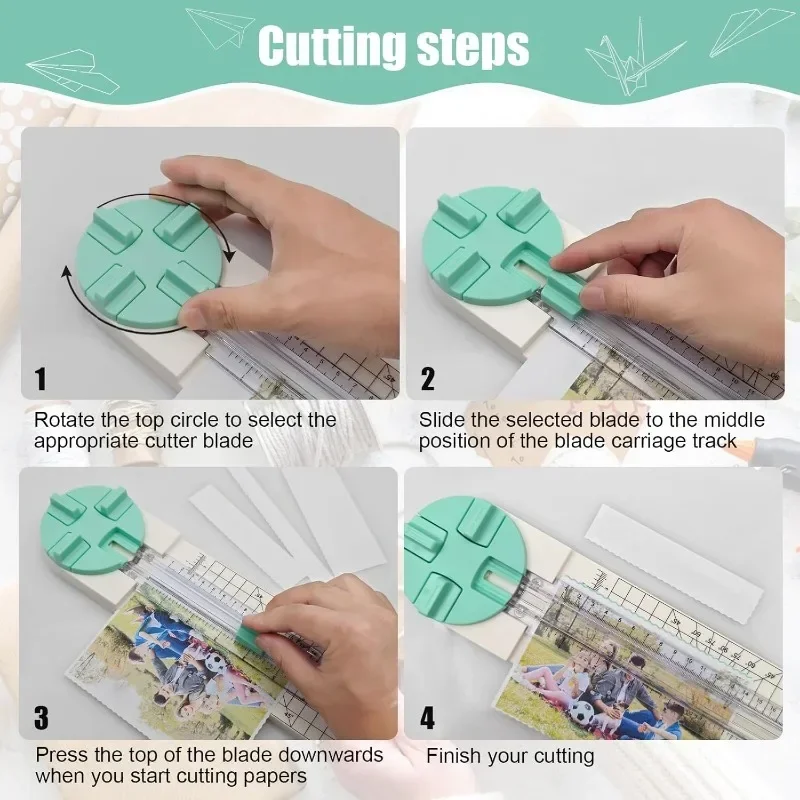 Cutting steps

1

Rotate the top circle to select the appropriate cutter blade

2

Slide the selected blade to the middle position of the blade carriage track

3

Press the top of the blade downwards when you start cutting papers

4

Finish your cutting