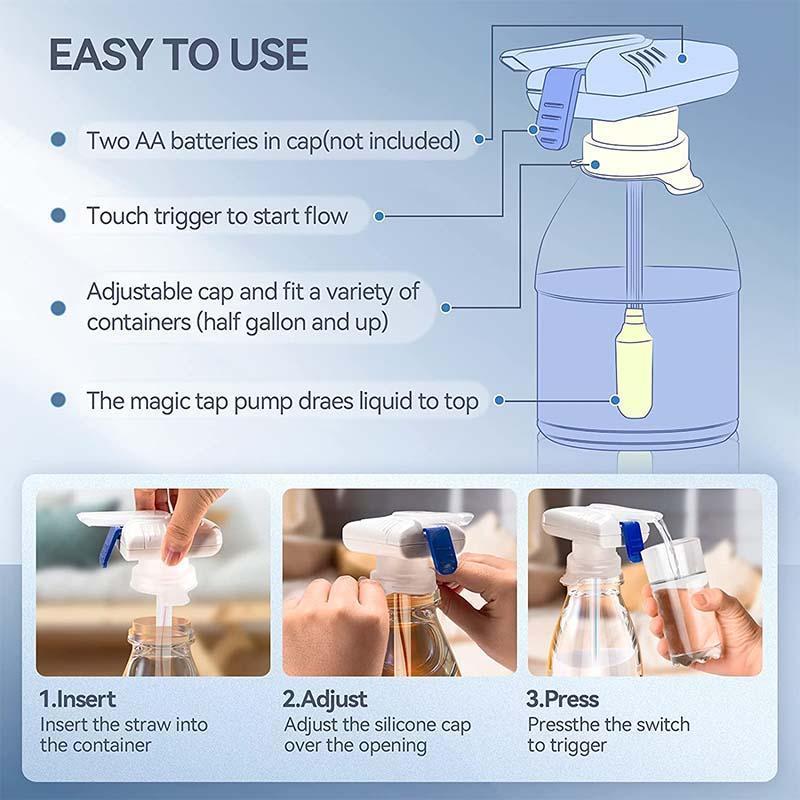 EASY TO USE

Two AA batteries in cap(not included)

Touch trigger to start flow

Adjustable cap and fit a variety of containers (half gallon and up)

The magic tap pump draes liquid to top

1.Insert
Insert the straw into the container

2.Adjust
Adjust the silicone cap over the opening

3.Press
Pressthe the switch to trigger