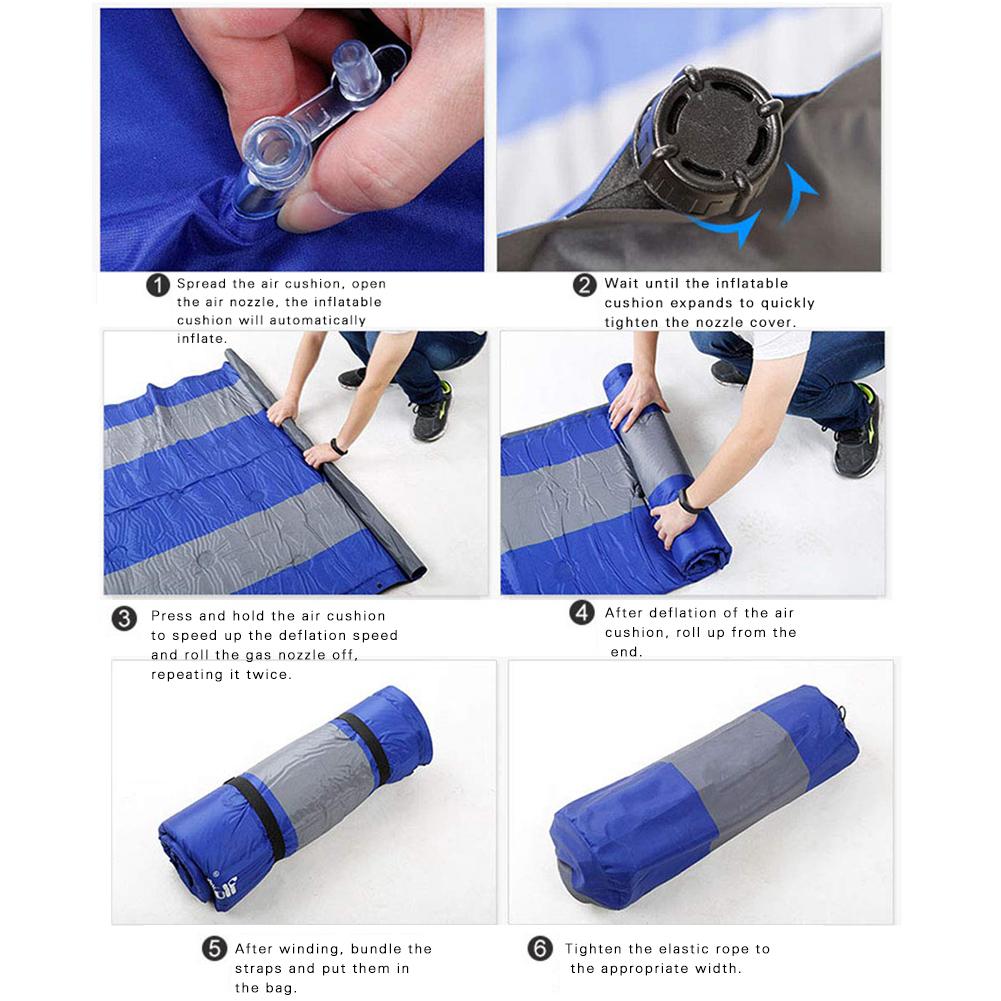 1 Spread the air cushion, open the air nozzle, the inflatable cushion will automatically inflate.

2 Wait until the inflatable cushion expands to quickly tighten the nozzle cover.

3 Press and hold the air cushion to speed up the deflation speed and roll the gas nozzle off, repeating it twice.

4 After deflation of the air cushion, roll up from the end.

5 After winding, bundle the straps and put them in the bag.

6 Tighten the elastic rope to the appropriate width.