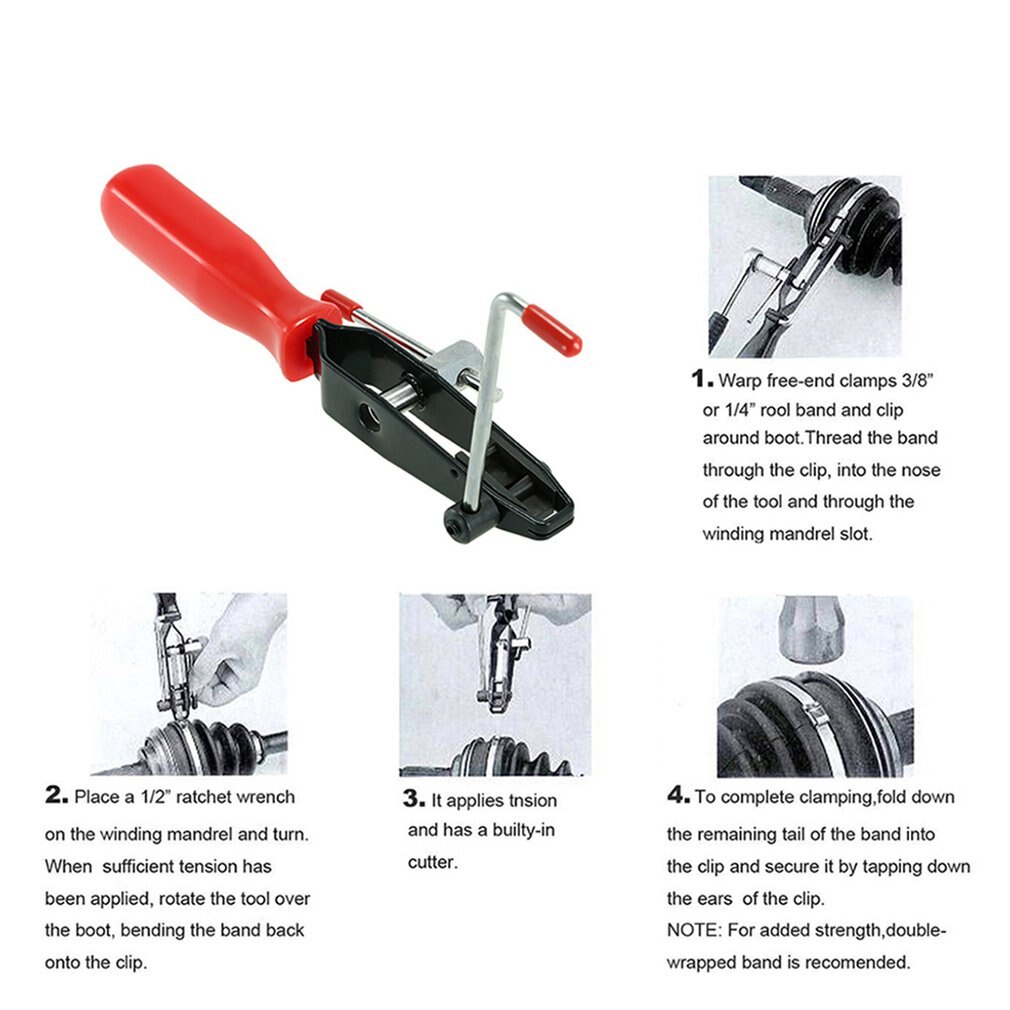 1. Warp free-end clamps 3/8" or 1/4" rool band and clip around boot.Thread the band through the clip, into the nose of the tool and through the winding mandrel slot.

2. Place a 1/2" ratchet wrench on the winding mandrel and turn. When sufficient tension has been applied, rotate the tool over the boot, bending the band back onto the clip.

3. It applies tnsion and has a builty-in cutter.

4. To complete clamping,fold down the remaining tail of the band into the clip and secure it by tapping down the ears of the clip.
NOTE: For added strength,double-wrapped band is recomended.