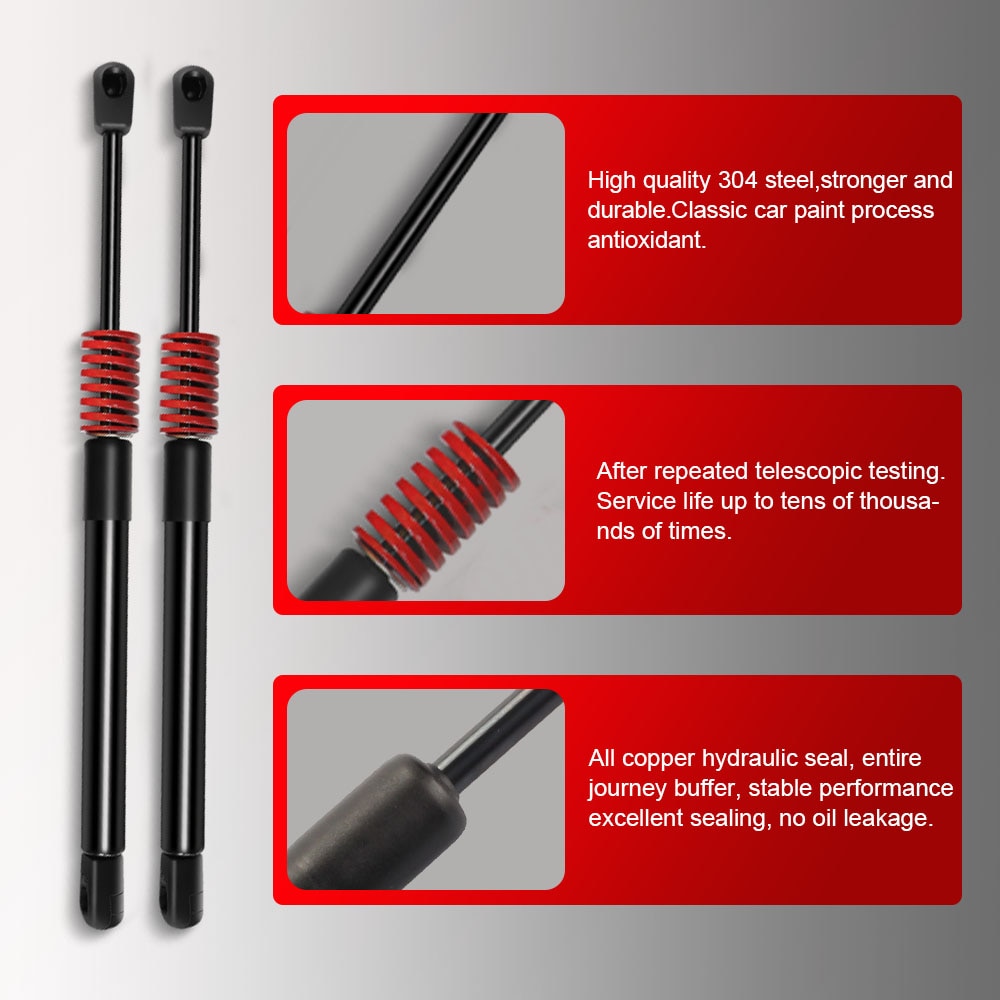 High quality 304 steel,stronger and durable.Classic car paint process antioxidant.

After repeated telescopic testing. Service life up to tens of thousands of times.

All copper hydraulic seal, entire journey buffer, stable performance excellent sealing, no oil leakage.