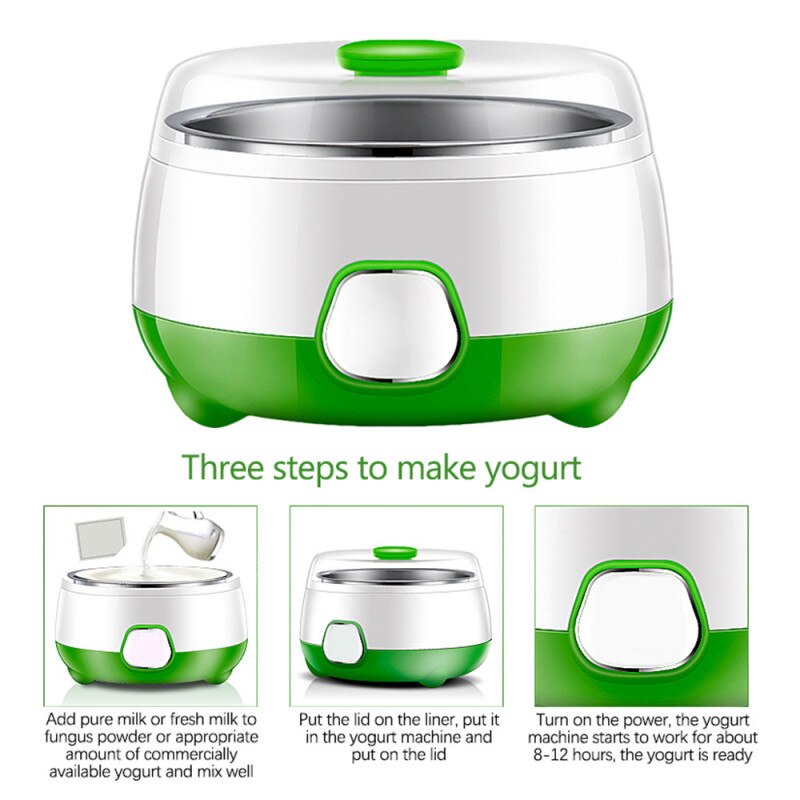 Three steps to make yogurt

Add pure milk or fresh milk to fungus powder or appropriate amount of commercially available yogurt and mix well

Put the lid on the liner, put it in the yogurt machine and put on the lid

Turn on the power, the yogurt machine starts to work for about 8-12 hours, the yogurt is ready