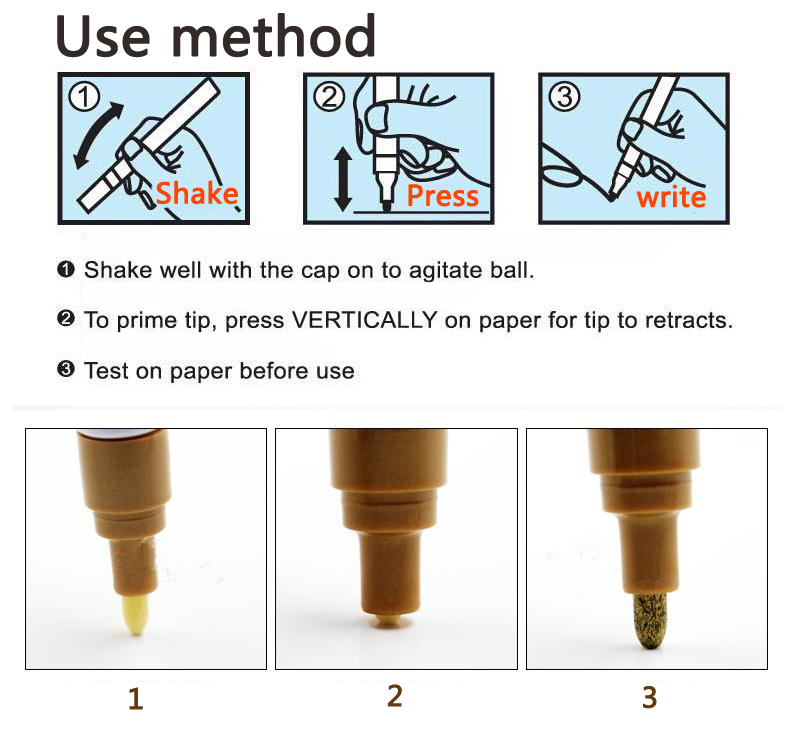 Use method

① Shake

② Press

③ write

❶ Shake well with the cap on to agitate ball.

❷ To prime tip, press VERTICALLY on paper for tip to retracts.

❸ Test on paper before use

1

2

3