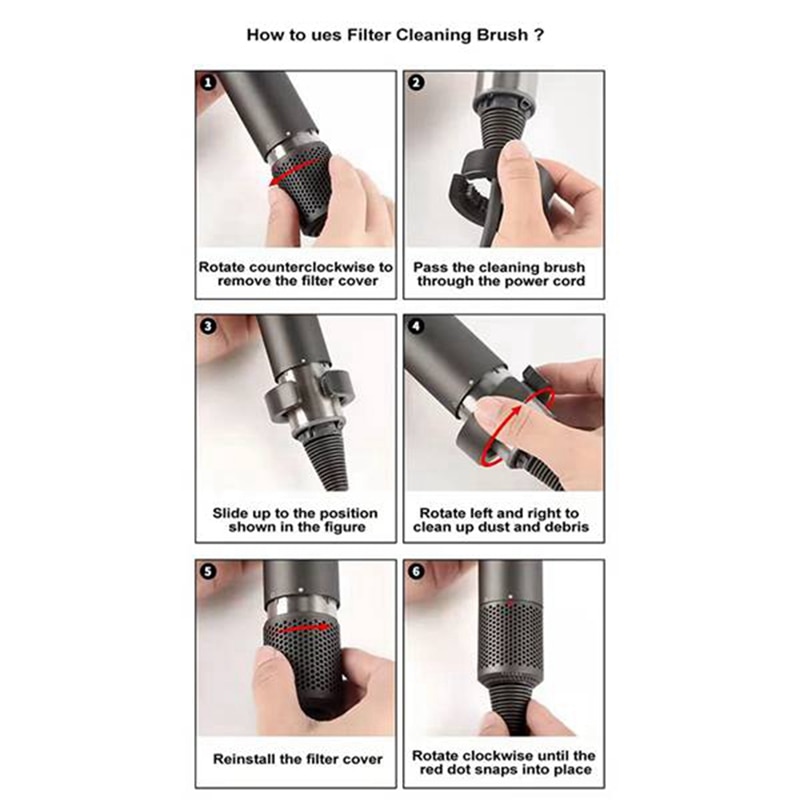 How to ues Filter Cleaning Brush ?

1

Rotate counterclockwise to remove the filter cover

2

Pass the cleaning brush through the power cord

3

Slide up to the position shown in the figure

4

Rotate left and right to clean up dust and debris

5

Reinstall the filter cover

6

Rotate clockwise until the red dot snaps into place