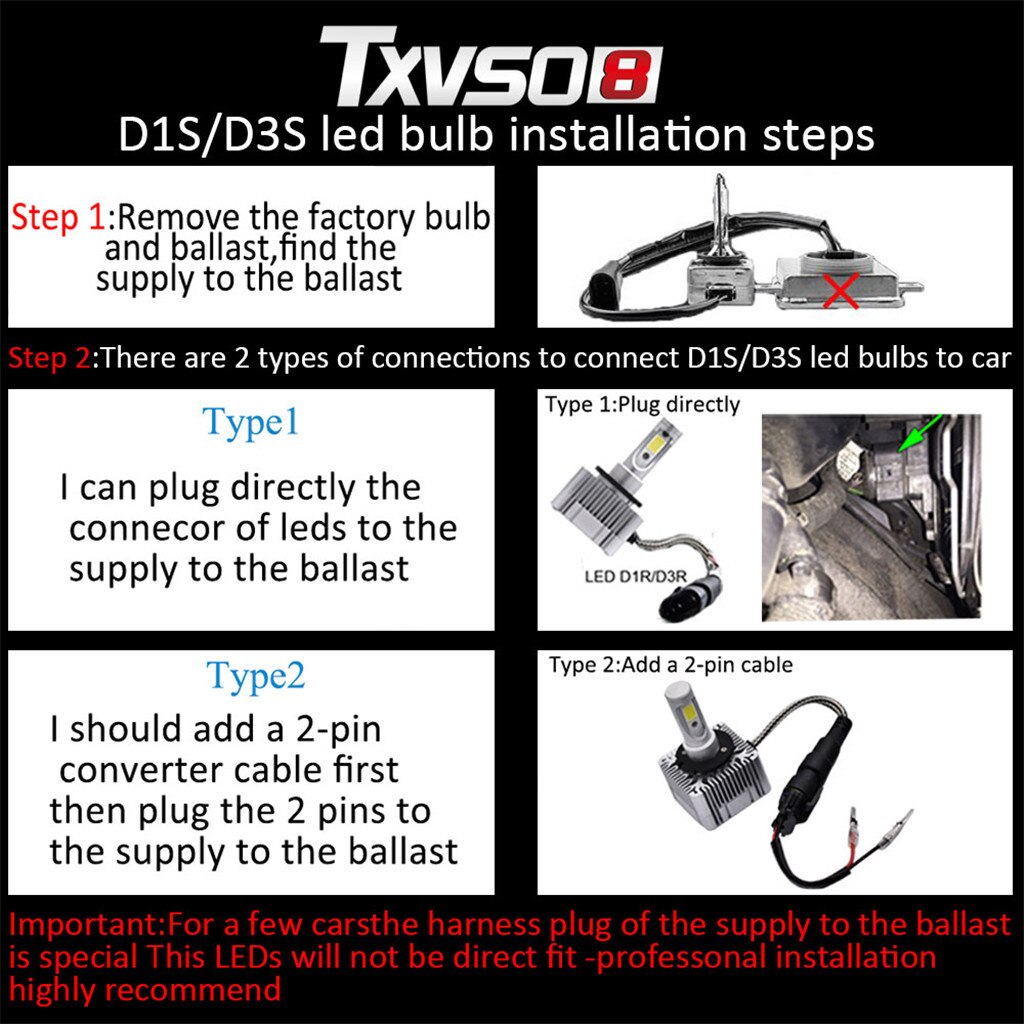 TXVSO8

D1S/D3S led bulb installation steps

Step 1:Remove the factory bulb and ballast,find the supply to the ballast

Step 2:There are 2 types of connections to connect D1S/D3S led bulbs to car

Type1

I can plug directly the connecor of leds to the supply to the ballast

Type 1:Plug directly

LED D1R/D3R

Type2

I should add a 2-pin converter cable first then plug the 2 pins to the supply to the ballast

Type 2:Add a 2-pin cable

Important:For a few carsthe harness plug of the supply to the ballast is special This LEDs will not be direct fit -professonal installation highly recommend