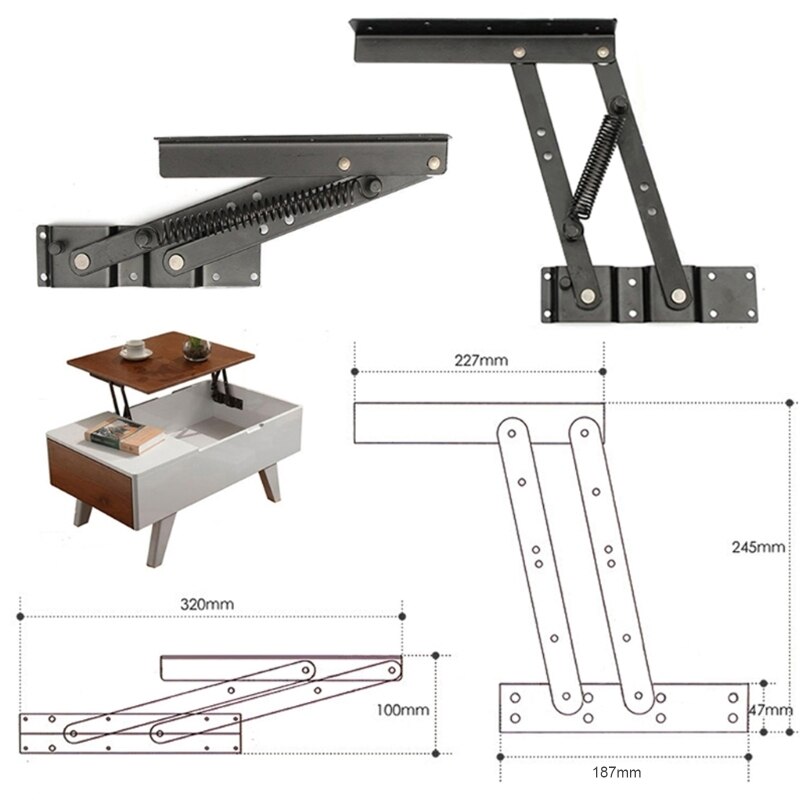 227mm

245mm

320mm

100mm

47mm

187mm