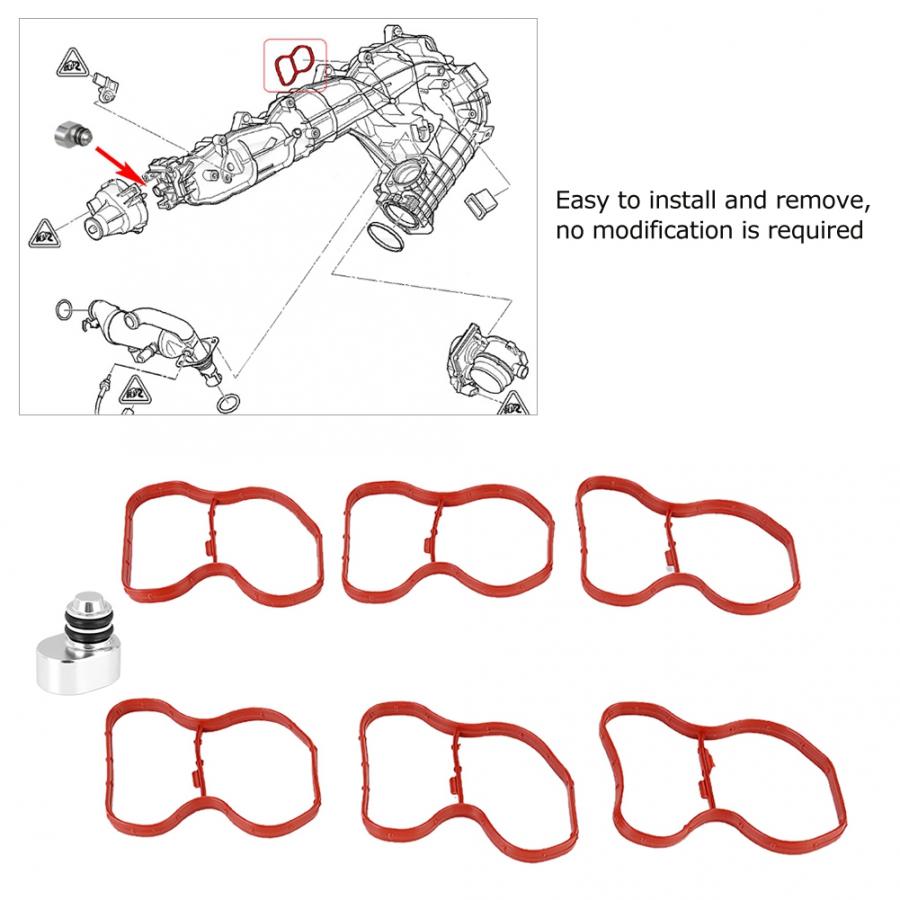 Easy to install and remove, no modification is required