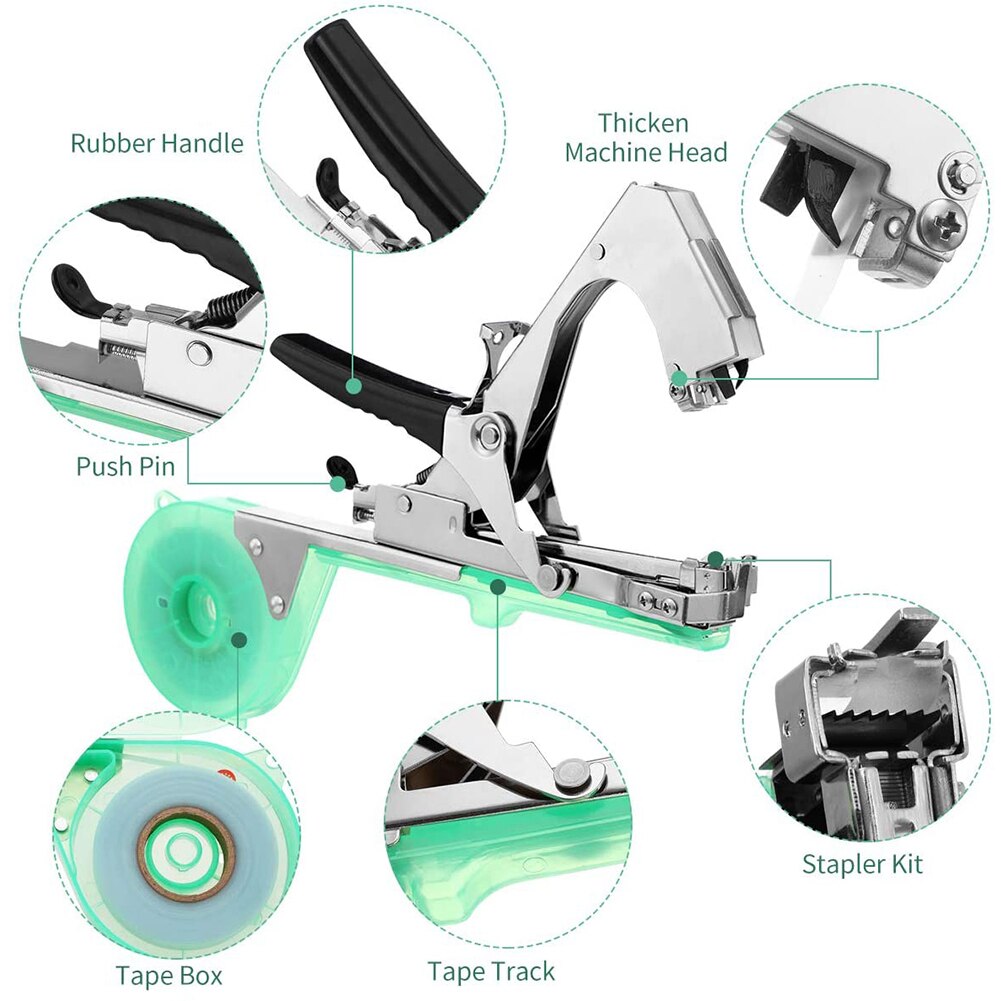 Rubber Handle

Thicken Machine Head

Push Pin

Stapler Kit

Tape Box

Tape Track