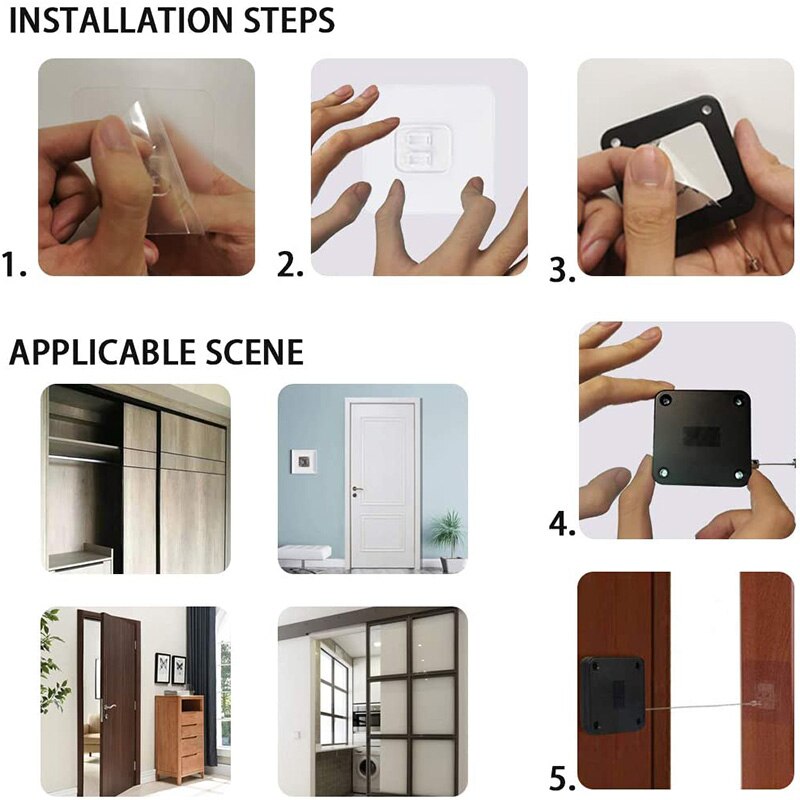 INSTALLATION STEPS

1.

2.

3.

APPLICABLE SCENE

4.

5.