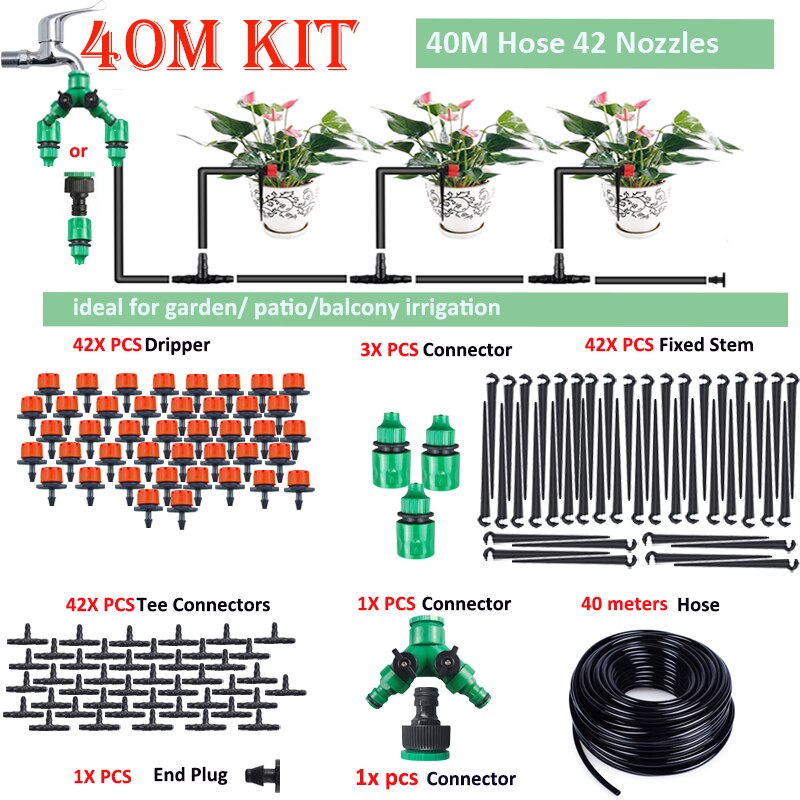 40M KIT

40M Hose 42 Nozzles

or

ideal for garden/ patio/balcony irrigation

42X PCS Dripper

3X PCS Connector

42X PCS Fixed Stem

42X PCS Tee Connectors

1X PCS Connector

40 meters Hose

1X PCS End Plug

1x pcs Connector