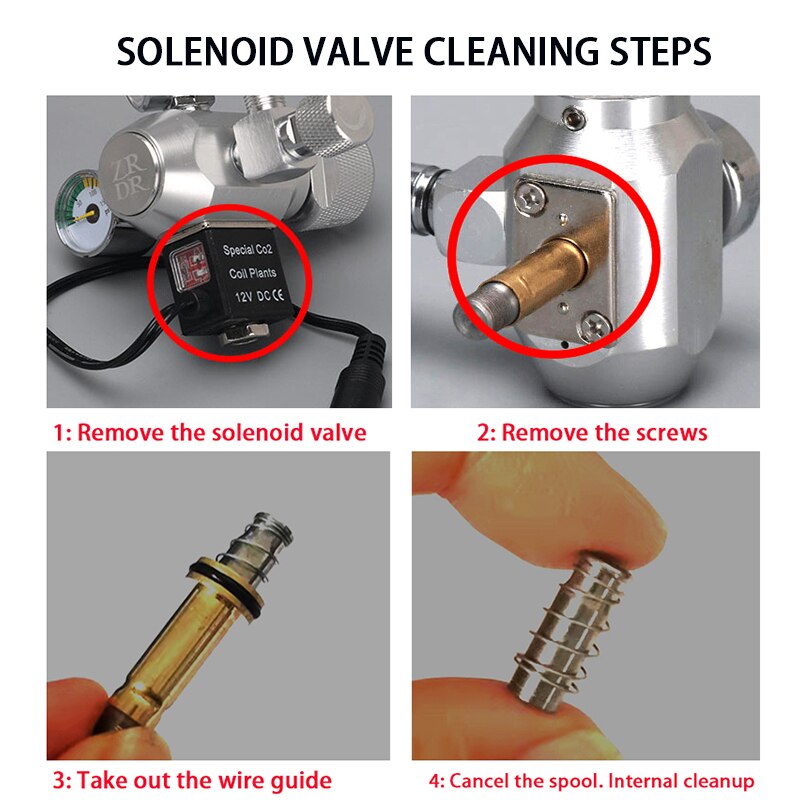 SOLENOID VALVE CLEANING STEPS

ZR
DR

Special Co2
Coil Plants
12V DC CE

1: Remove the solenoid valve

2: Remove the screws

3: Take out the wire guide

4: Cancel the spool. Internal cleanup