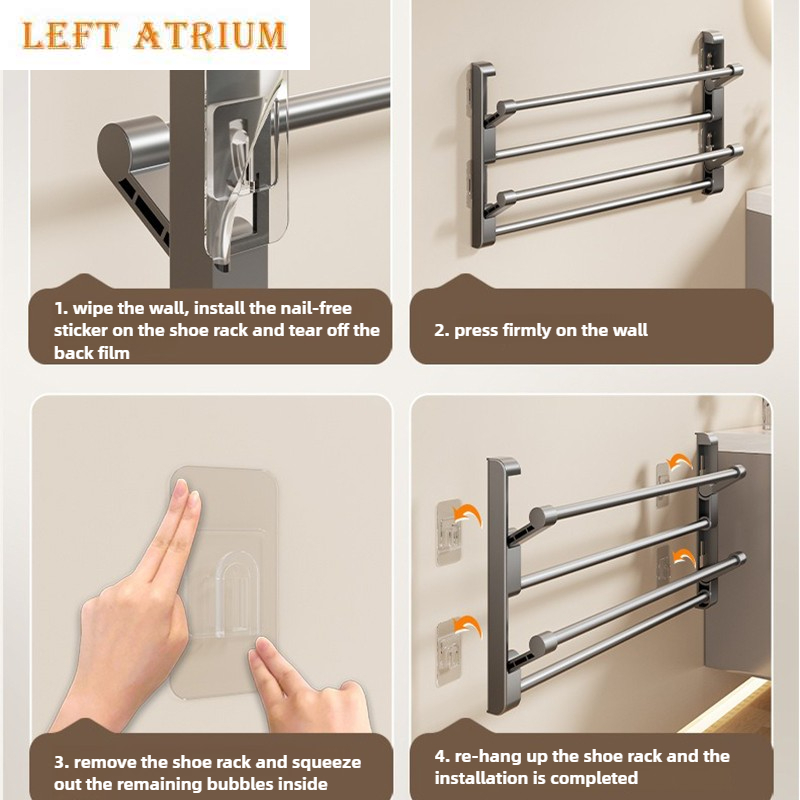 LEFT ATRIUM

1. wipe the wall, install the nail-free sticker on the shoe rack and tear off the back film

2. press firmly on the wall

3. remove the shoe rack and squeeze out the remaining bubbles inside

4. re-hang up the shoe rack and the installation is completed