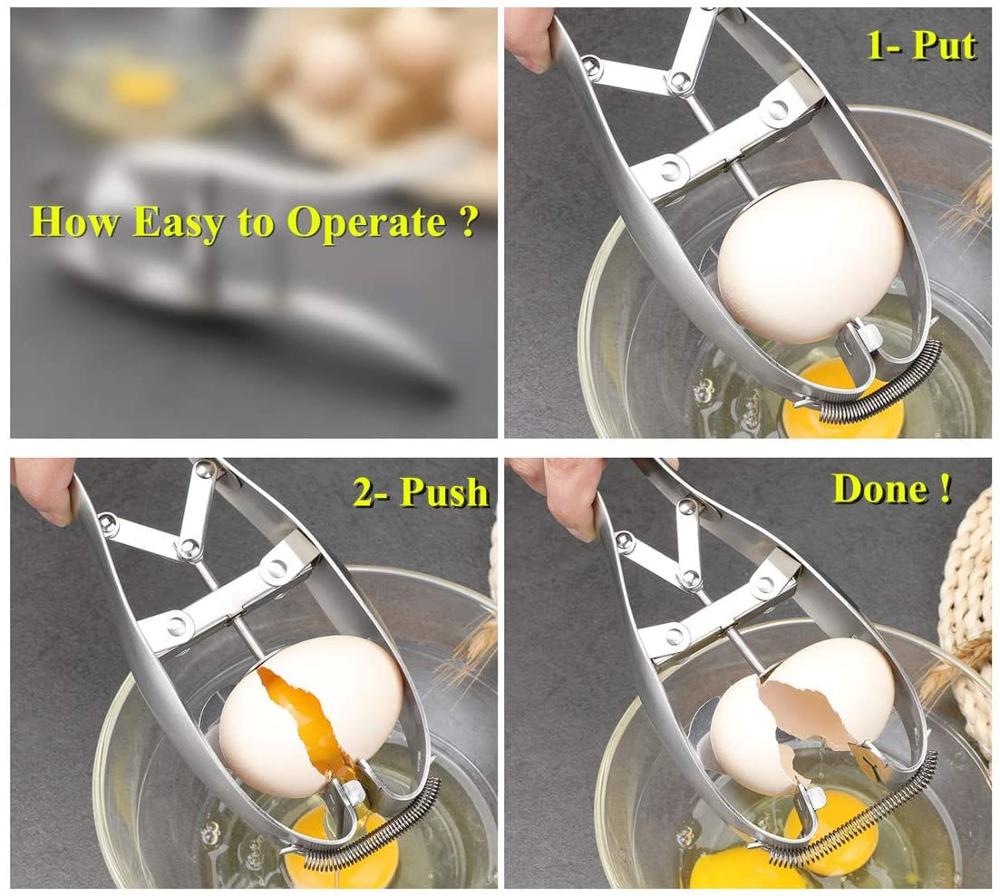 How Easy to Operate ?

1- Put

2- Push

Done !