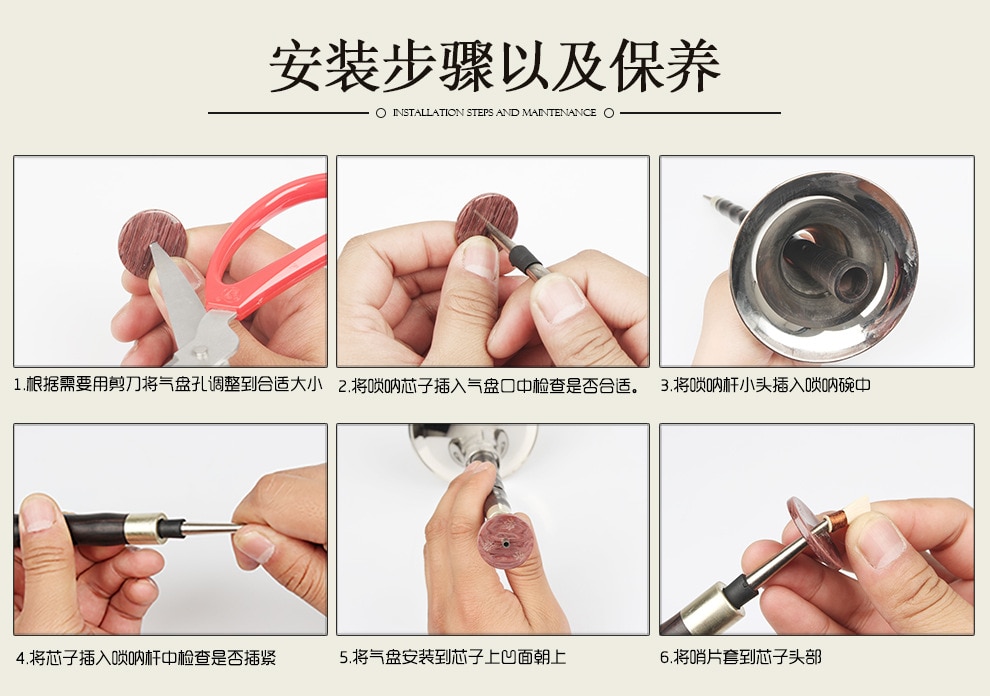 安装步骤以及保养

INSTALLATION STEPS AND MAINTENANCE

1.根据需要用剪刀将气盘孔调整到合适大小

2.将唢呐芯子插入气盘口中检查是否合适。

3.将唢呐杆小头插入唢呐碗中

4.将芯子插入唢呐杆中检查是否插紧

5.将气盘安装到芯子上凹面朝上

6.将哨片套到芯子头部