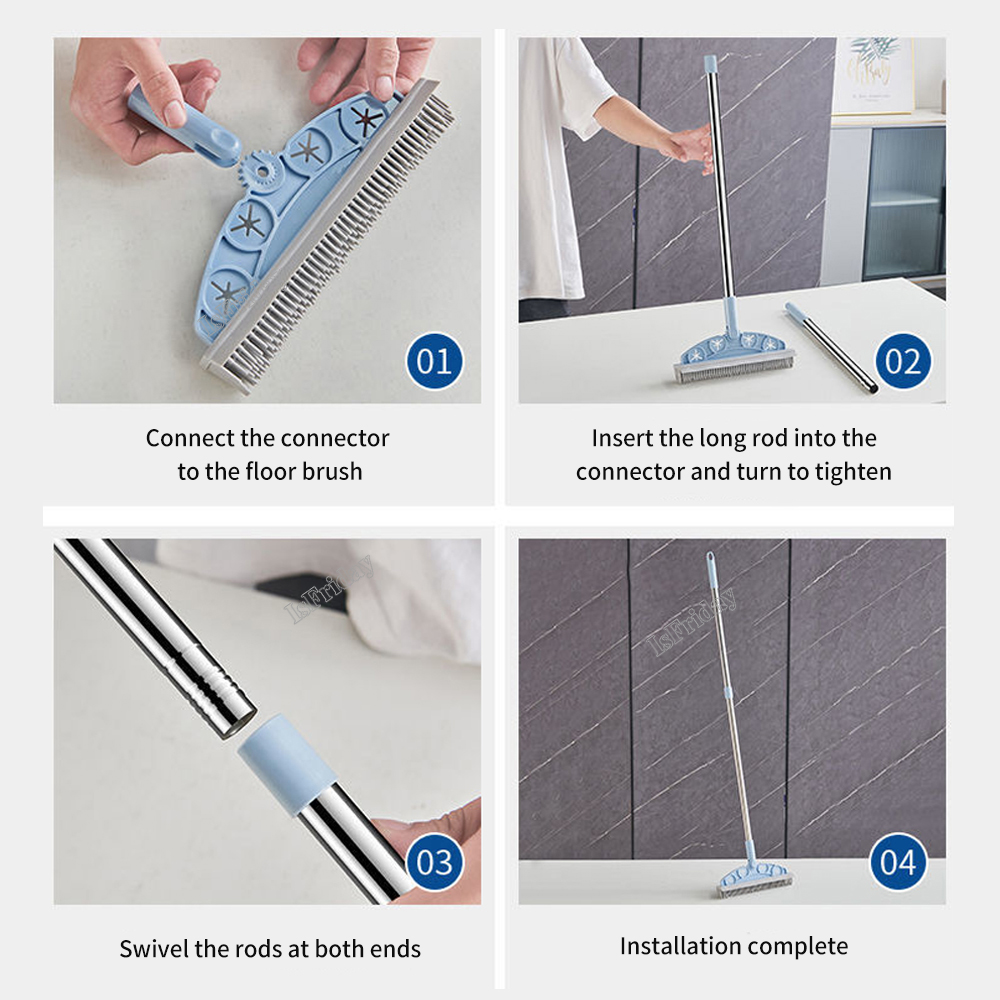 01

Connect the connector to the floor brush

02

Insert the long rod into the connector and turn to tighten

IsFriday

03

Swivel the rods at both ends

IsFriday

04

Installation complete