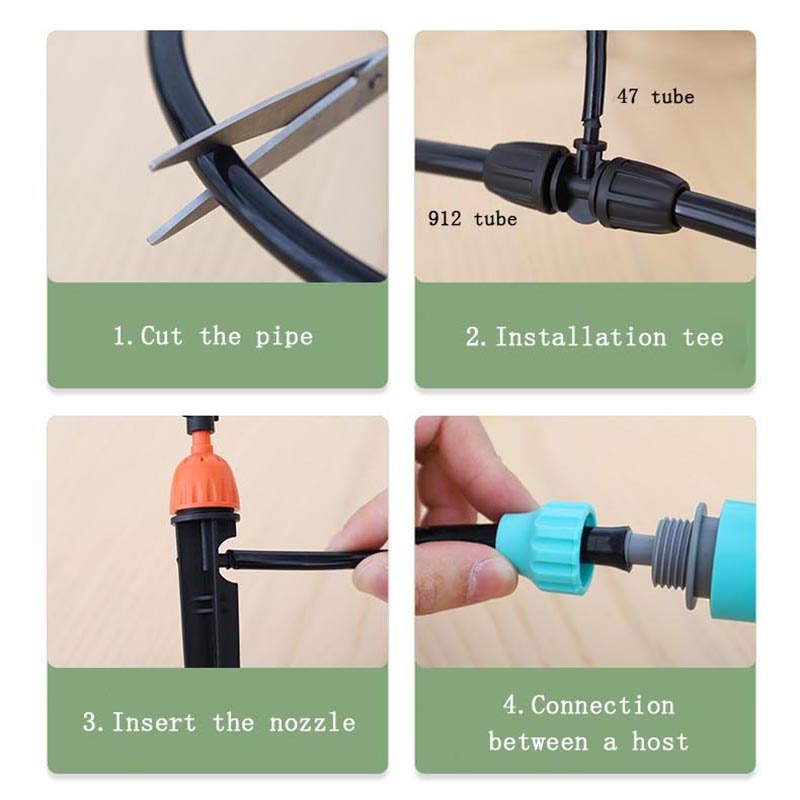 1. Cut the pipe

47 tube

912 tube

2. Installation tee

3. Insert the nozzle

4. Connection between a host