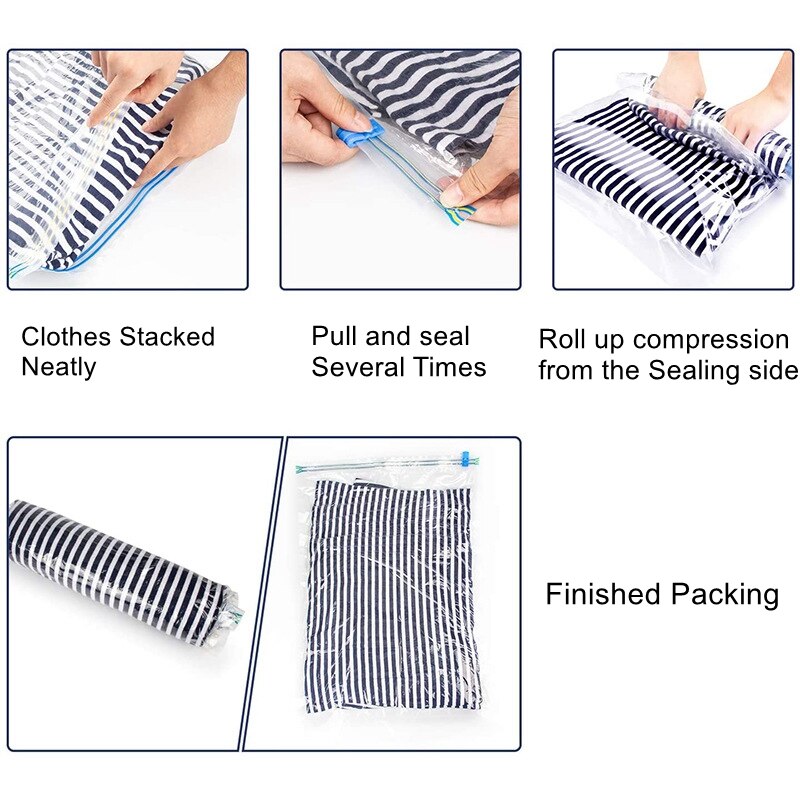 Clothes Stacked Neatly

Pull and seal Several Times

Roll up compression from the Sealing side

Finished Packing