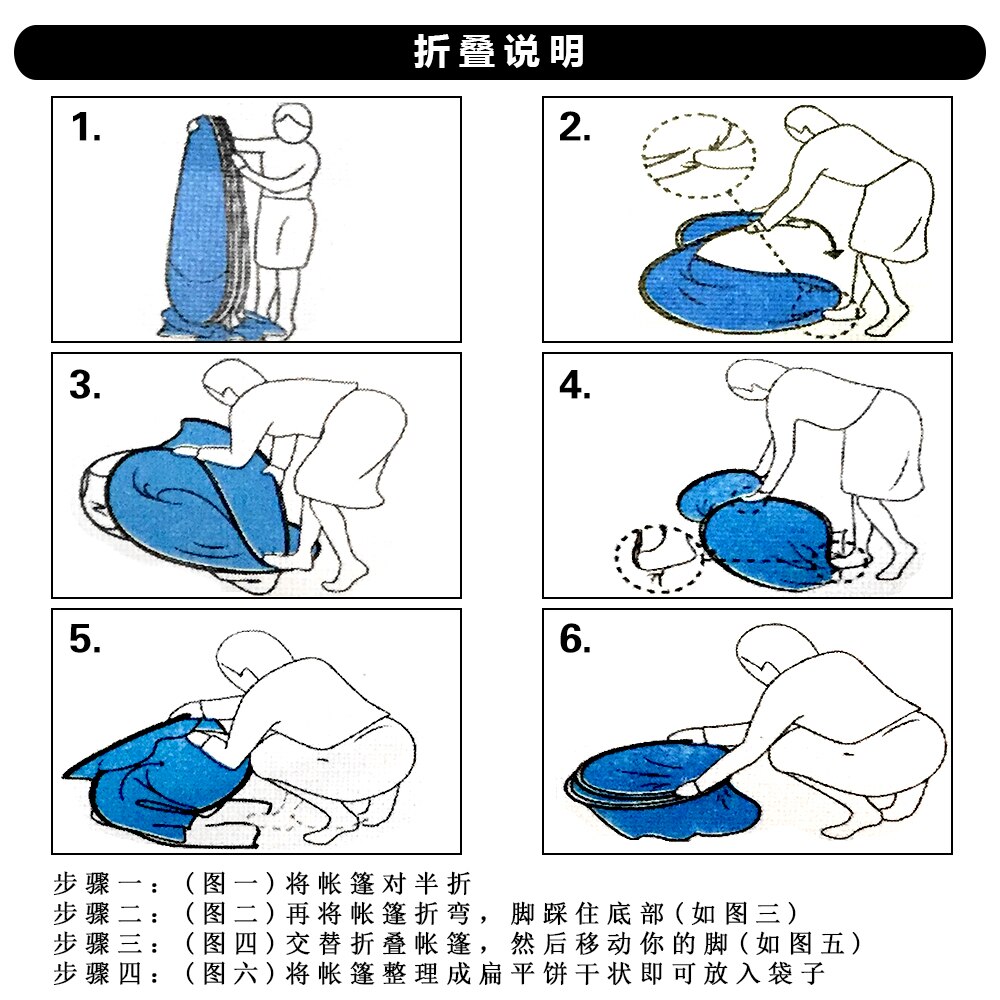 折叠说明

1.

2.

3.

4.

5.

6.

步骤一：（图一）将帐篷对半折
步骤二：（图二）再将帐篷折弯，脚踩住底部（如图三）
步骤三：（图四）交替折叠帐篷，然后移动你的脚（如图五）
步骤四：（图六）将帐篷整理成扁平饼干状即可放入袋子