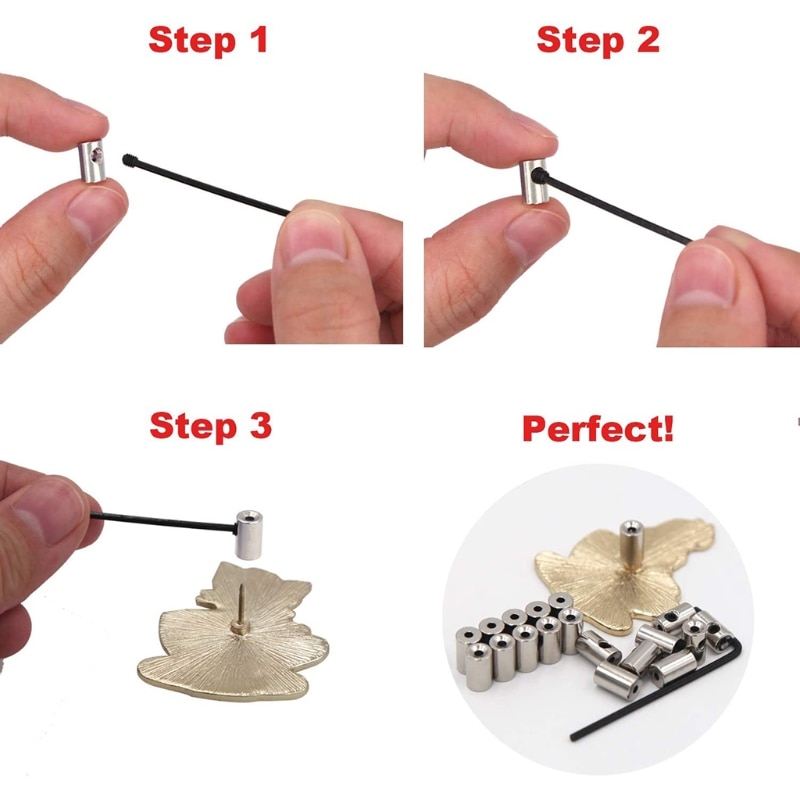 Step 1

Step 2

Step 3

Perfect!