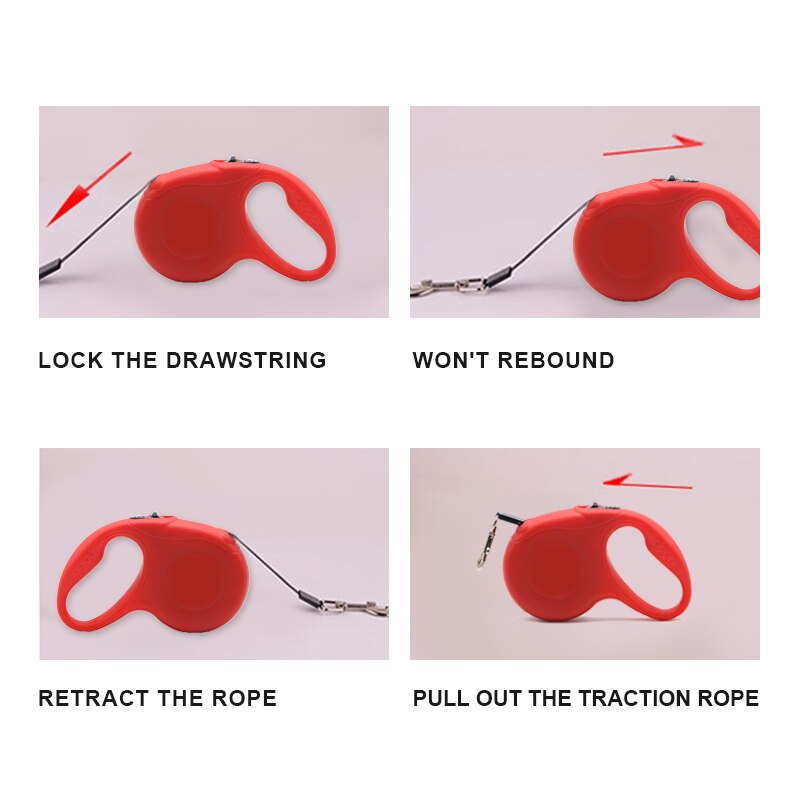 LOCK THE DRAWSTRING

WON'T REBOUND

RETRACT THE ROPE

PULL OUT THE TRACTION ROPE