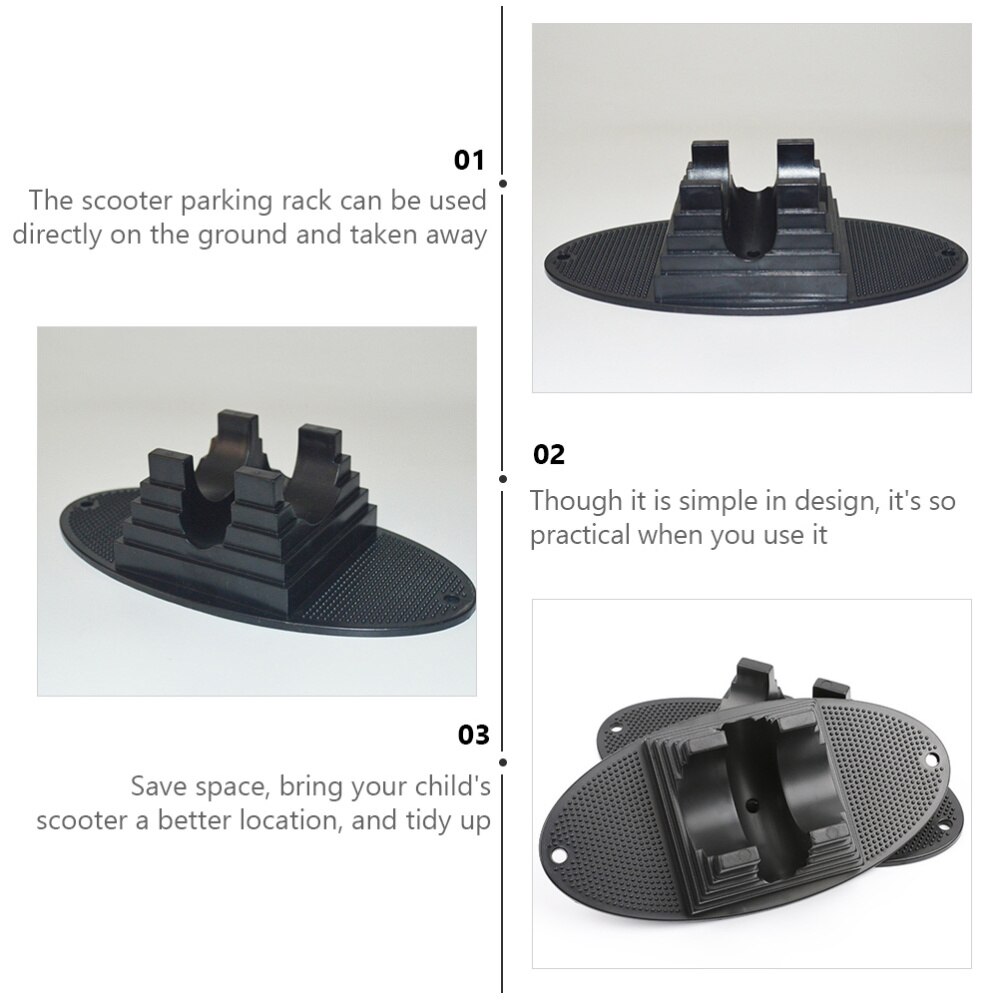 01
The scooter parking rack can be used directly on the ground and taken away

02
Though it is simple in design, it's so practical when you use it

03
Save space, bring your child's scooter a better location, and tidy up