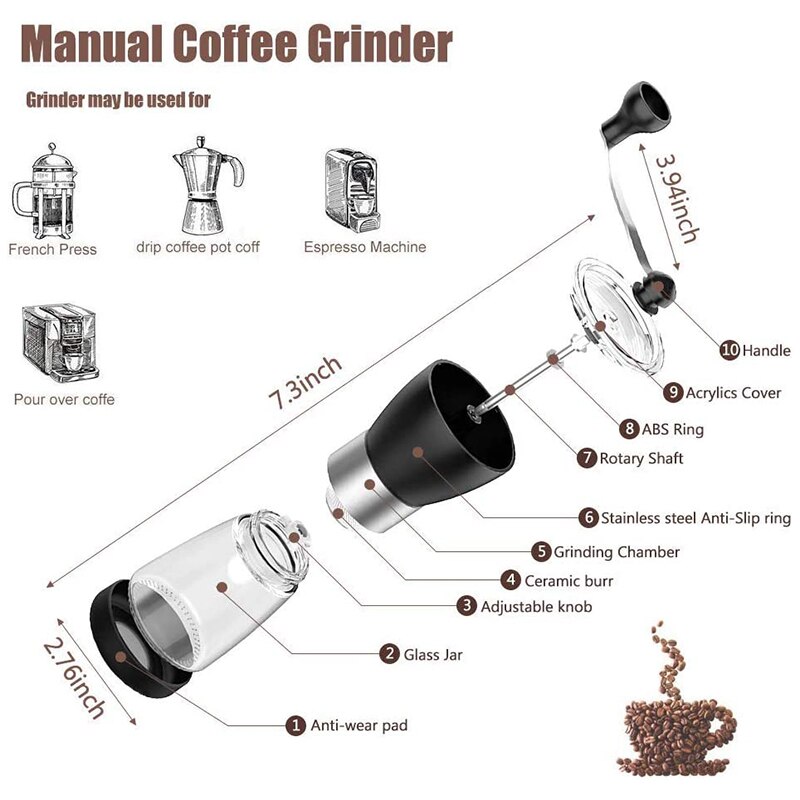 Manual Coffee Grinder

Grinder may be used for

French Press

drip coffee pot coff

Espresso Machine

Pour over coffe

3.94inch

7.3inch

2.76inch

10 Handle

9 Acrylics Cover

8 ABS Ring

7 Rotary Shaft

6 Stainless steel Anti-Slip ring

5 Grinding Chamber

4 Ceramic burr

3 Adjustable knob

2 Glass Jar

1 Anti-wear pad