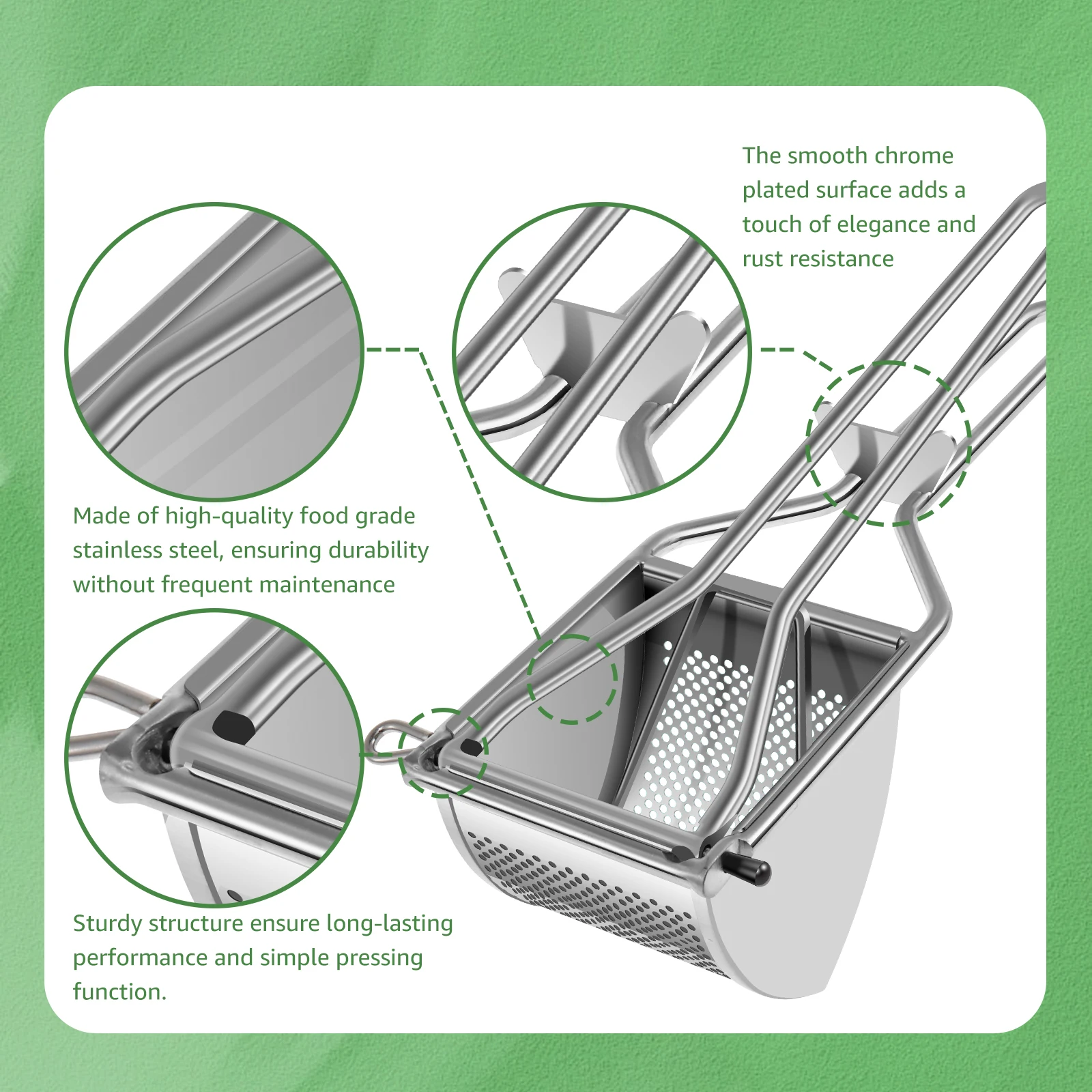 The smooth chrome plated surface adds a touch of elegance and rust resistance

Made of high-quality food grade stainless steel, ensuring durability without frequent maintenance

Sturdy structure ensure long-lasting performance and simple pressing function.