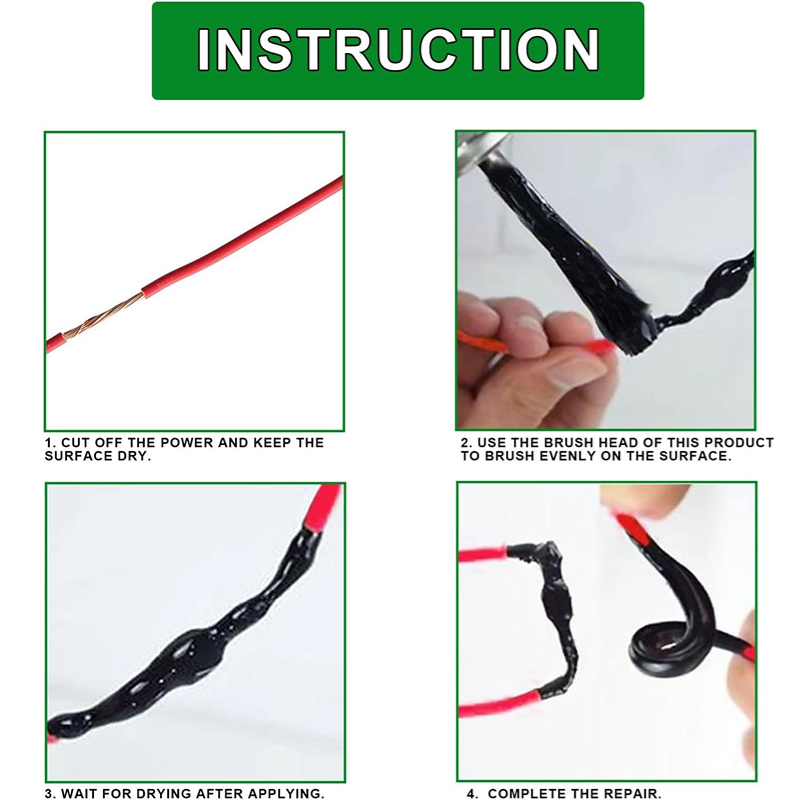 INSTRUCTION

1. CUT OFF THE POWER AND KEEP THE SURFACE DRY.

2. USE THE BRUSH HEAD OF THIS PRODUCT TO BRUSH EVENLY ON THE SURFACE.

3. WAIT FOR DRYING AFTER APPLYING.

4. COMPLETE THE REPAIR.