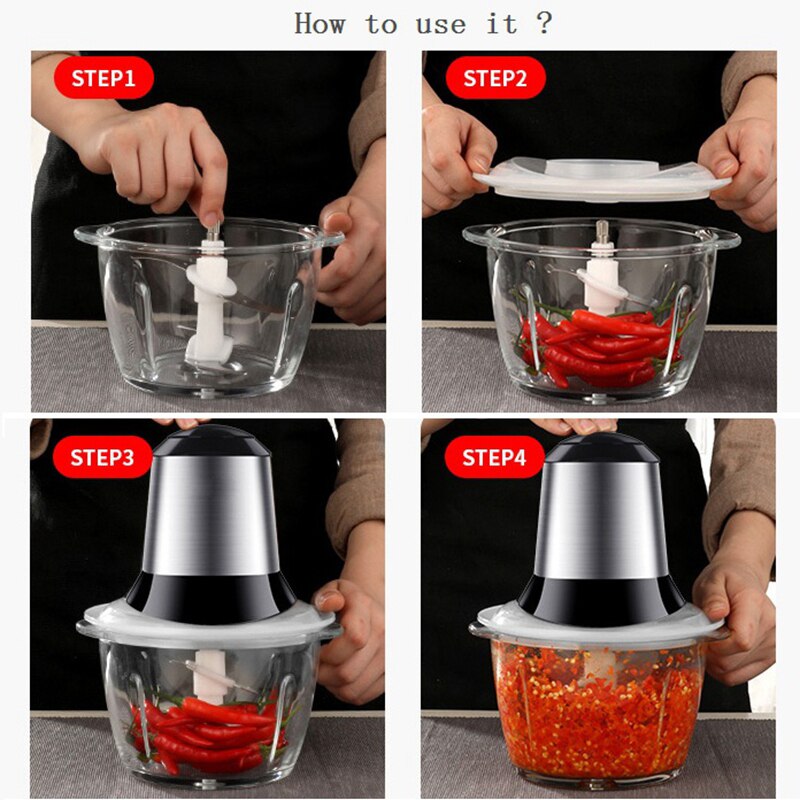 How to use it ?

STEP1

STEP2

STEP3

STEP4