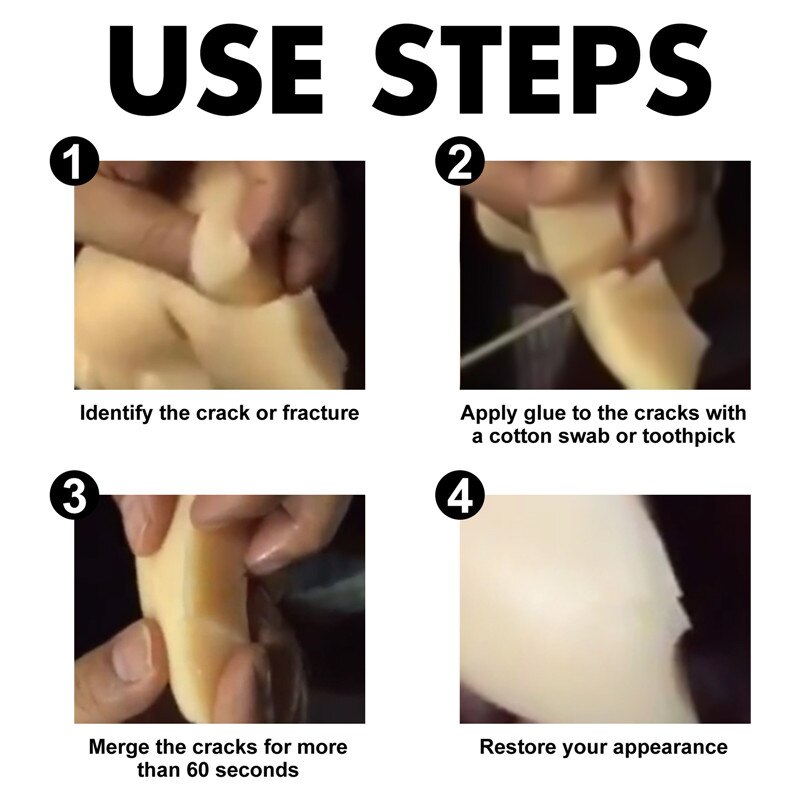 USE STEPS

1

Identify the crack or fracture

2

Apply glue to the cracks with a cotton swab or toothpick

3

Merge the cracks for more than 60 seconds

4

Restore your appearance