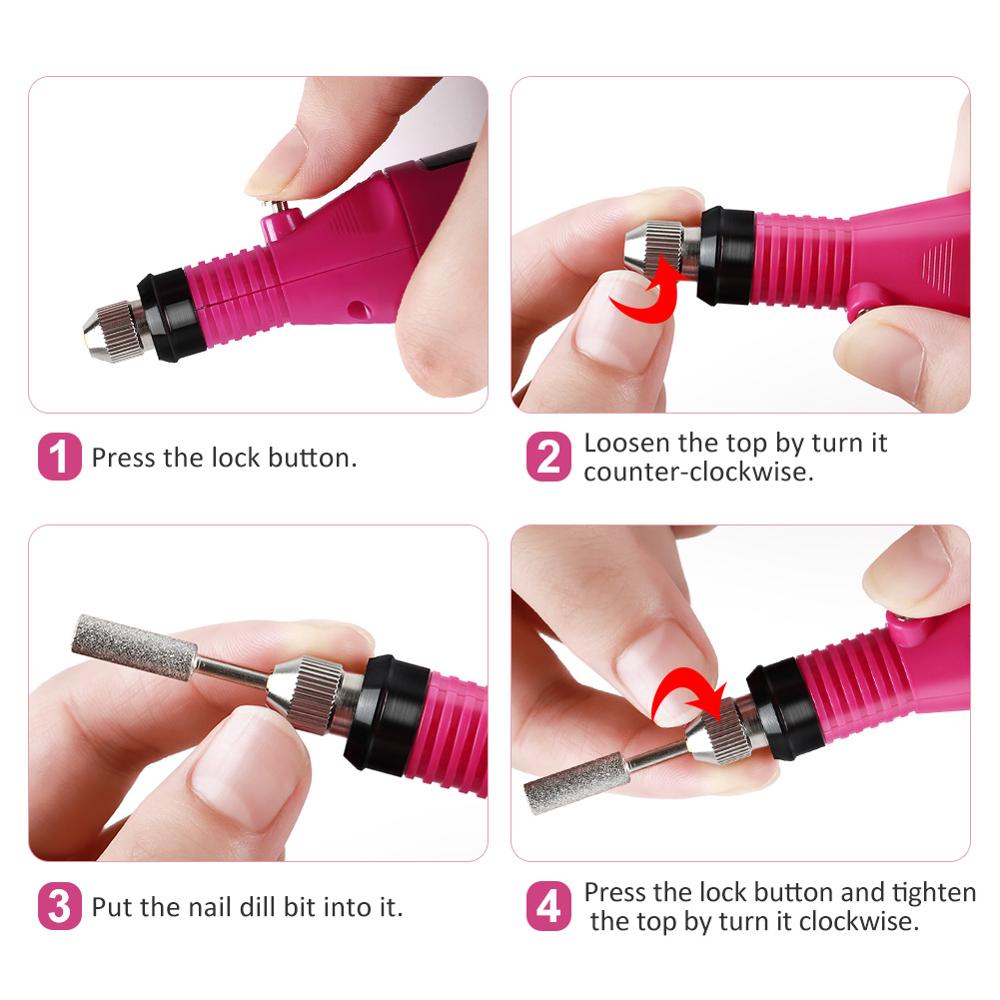 1 Press the lock button.

2 Loosen the top by turn it counter-clockwise.

3 Put the nail dill bit into it.

4 Press the lock button and tighten the top by turn it clockwise.