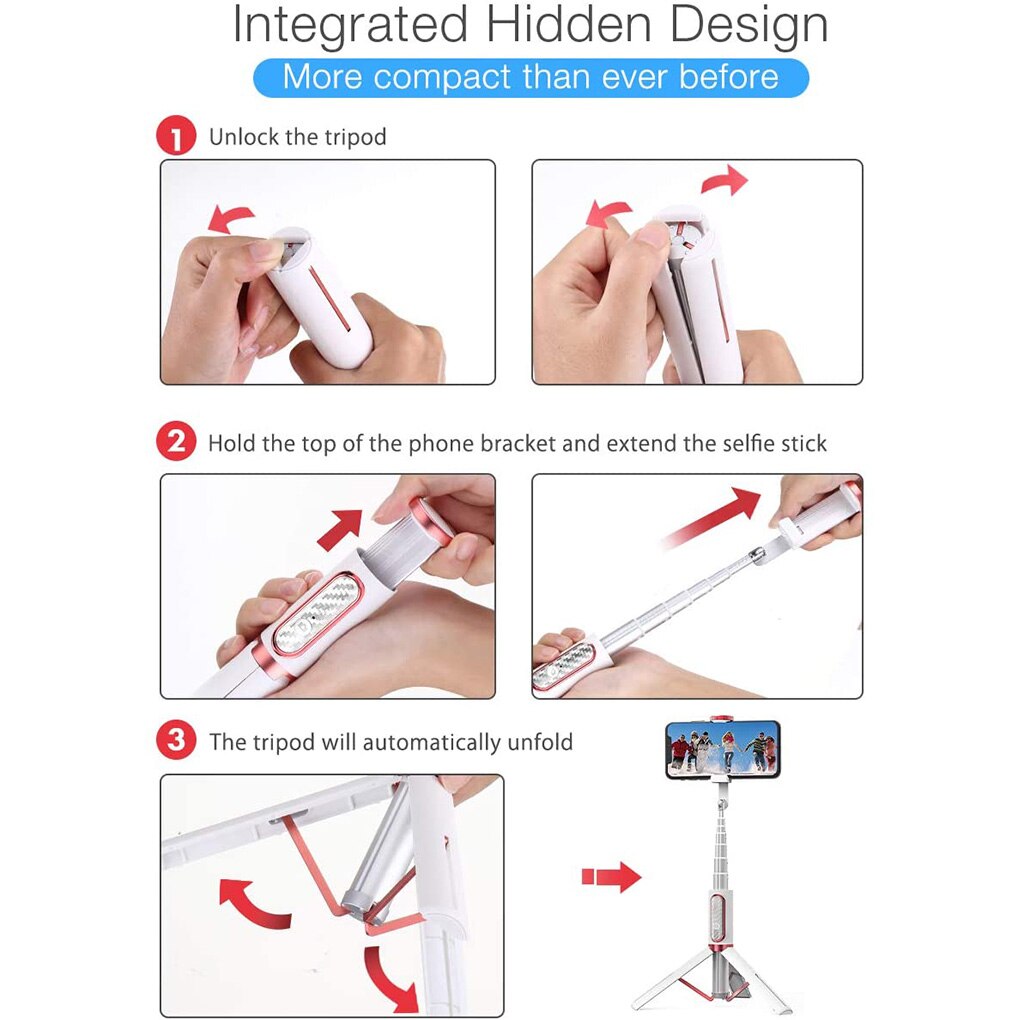 Integrated Hidden Design

More compact than ever before

1 Unlock the tripod

2 Hold the top of the phone bracket and extend the selfie stick

3 The tripod will automatically unfold