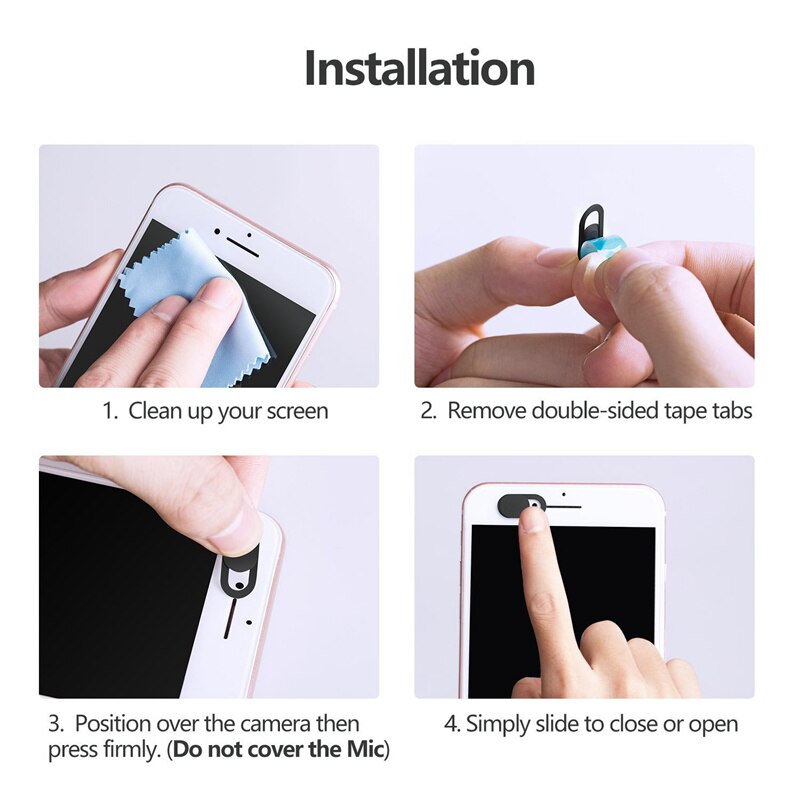 Installation

1. Clean up your screen

2. Remove double-sided tape tabs

3. Position over the camera then press firmly. (Do not cover the Mic)

4. Simply slide to close or open