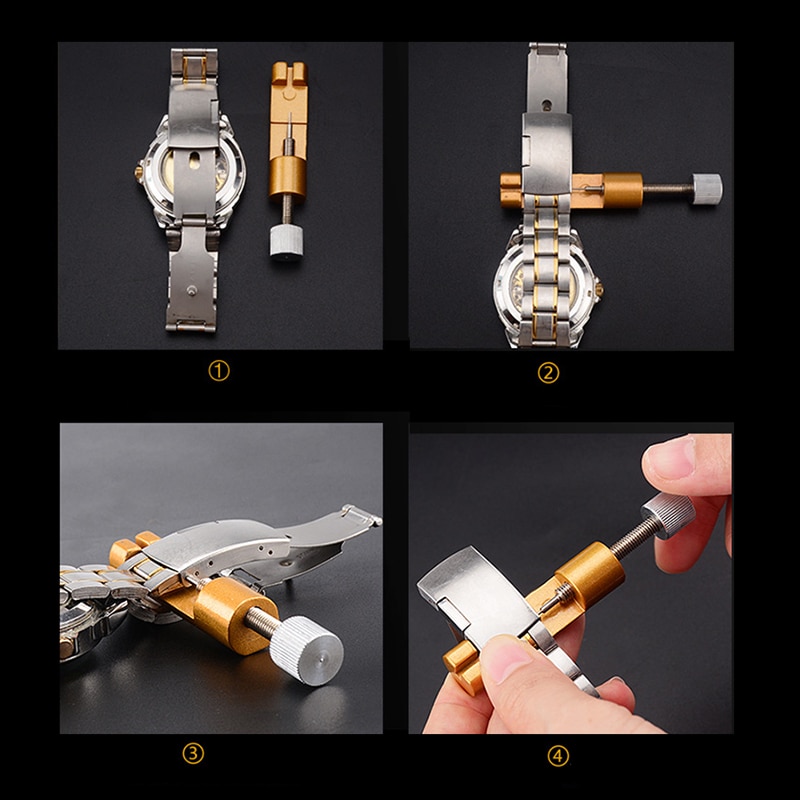 ①

②

③

④