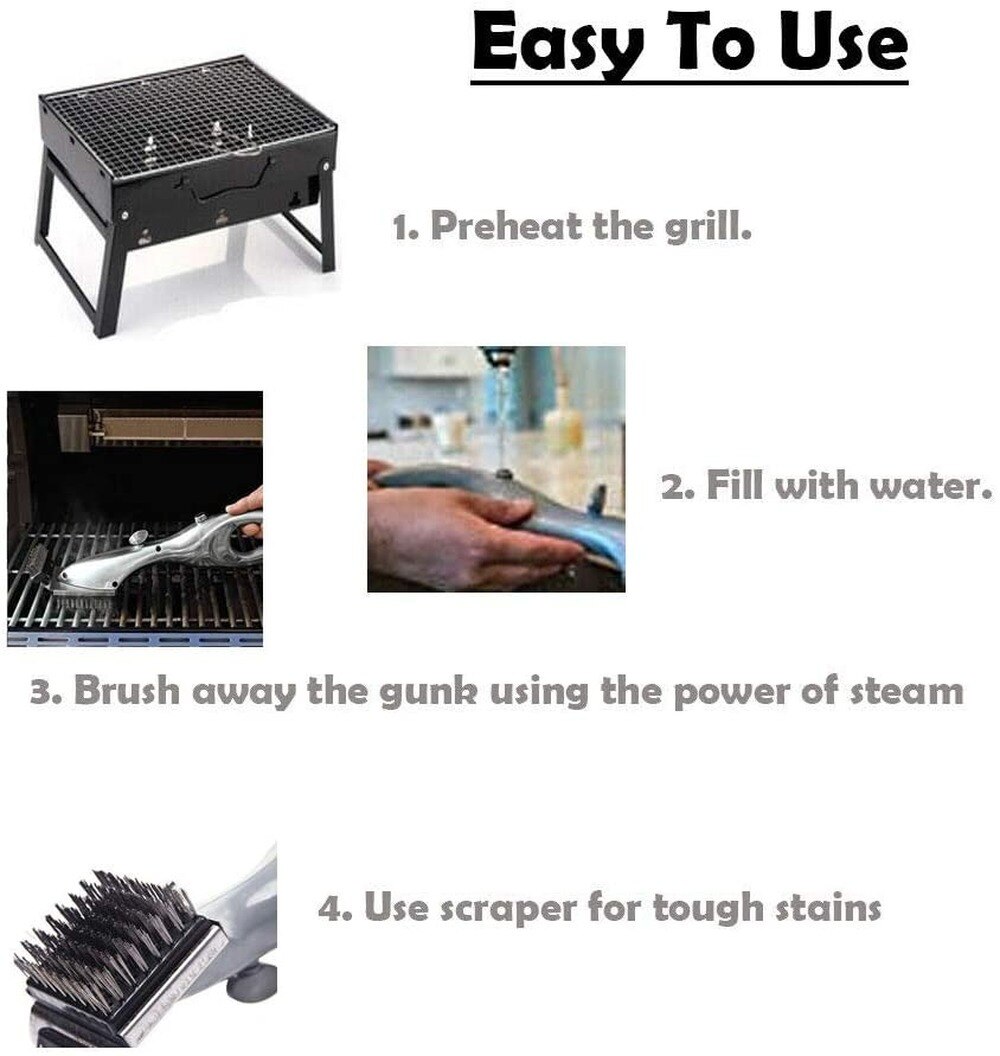 Easy To Use

1. Preheat the grill.

2. Fill with water.

3. Brush away the gunk using the power of steam

4. Use scraper for tough stains