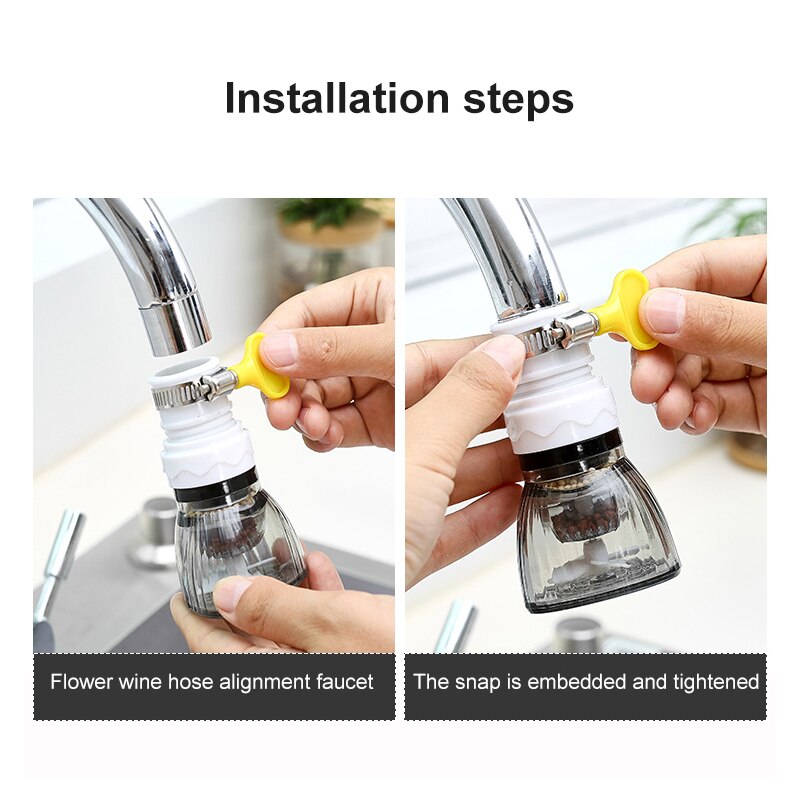 Installation steps

Flower wine hose alignment faucet

The snap is embedded and tightened