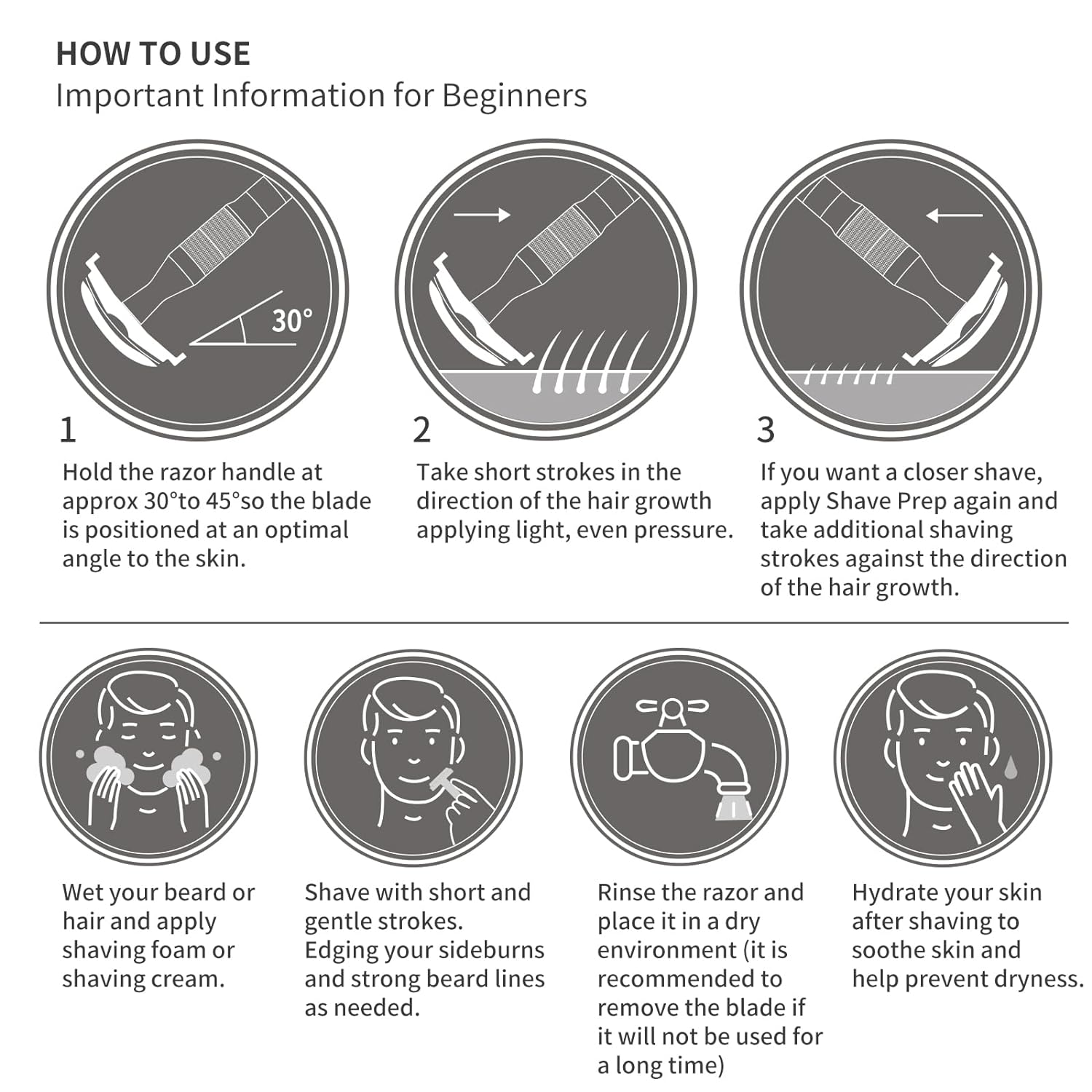 HOW TO USE
Important Information for Beginners

30°

1
Hold the razor handle at approx 30°to 45°so the blade is positioned at an optimal angle to the skin.

2
Take short strokes in the direction of the hair growth applying light, even pressure.

3
If you want a closer shave, apply Shave Prep again and take additional shaving strokes against the direction of the hair growth.

Wet your beard or hair and apply shaving foam or shaving cream.

Shave with short and gentle strokes. Edging your sideburns and strong beard lines as needed.

Rinse the razor and place it in a dry environment (it is recommended to remove the blade if it will not be used for a long time)

Hydrate your skin after shaving to soothe skin and help prevent dryness.