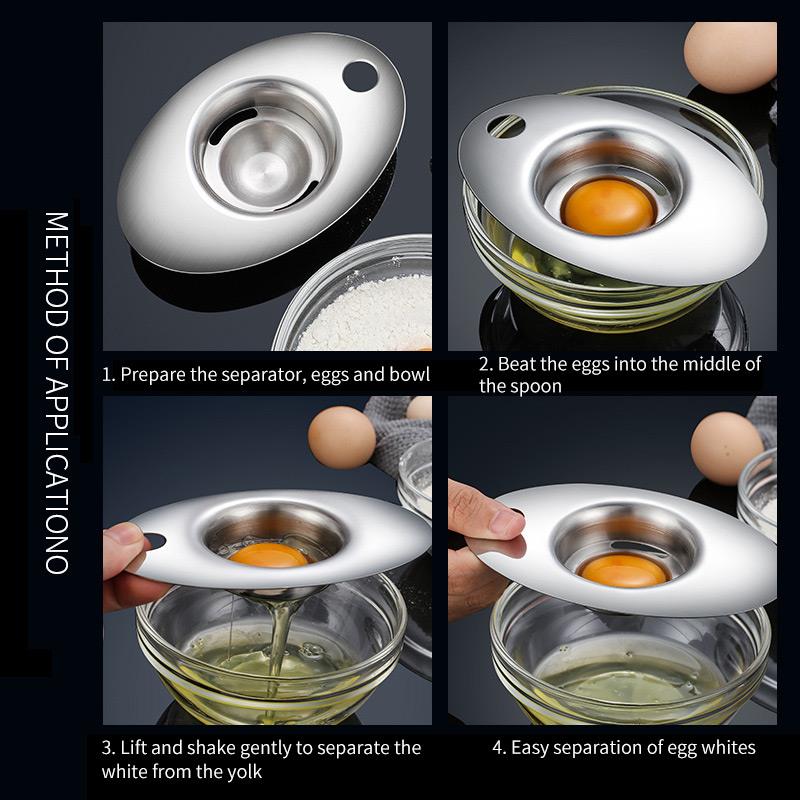 METHOD OF APPLICATIONO

1. Prepare the separator, eggs and bowl

2. Beat the eggs into the middle of the spoon

3. Lift and shake gently to separate the white from the yolk

4. Easy separation of egg whites