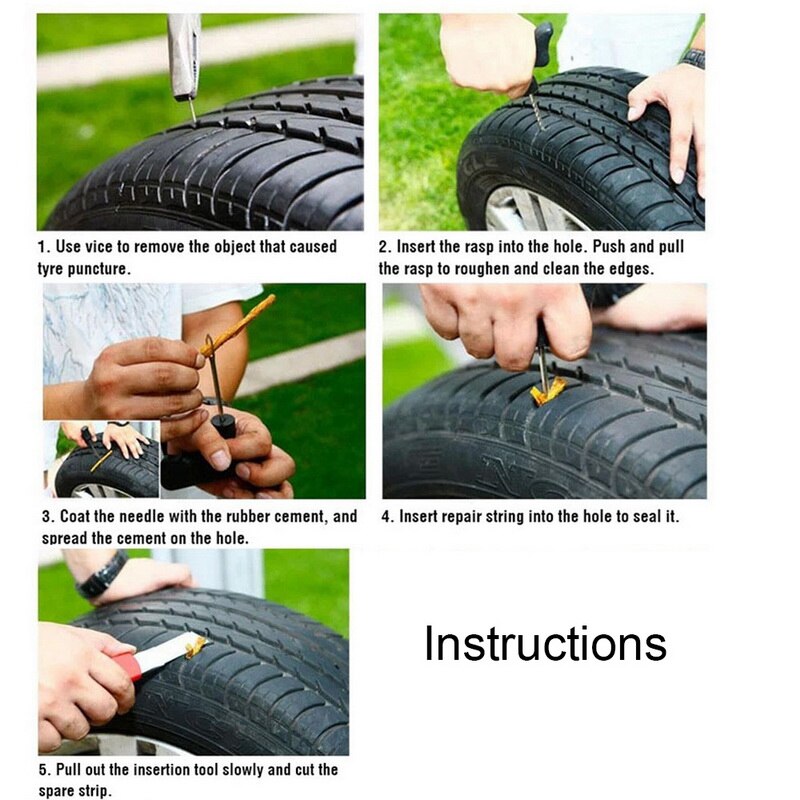 1. Use vice to remove the object that caused tyre puncture.

2. Insert the rasp into the hole. Push and pull the rasp to roughen and clean the edges.

3. Coat the needle with the rubber cement, and spread the cement on the hole.

4. Insert repair string into the hole to seal it.

5. Pull out the insertion tool slowly and cut the spare strip.

Instructions