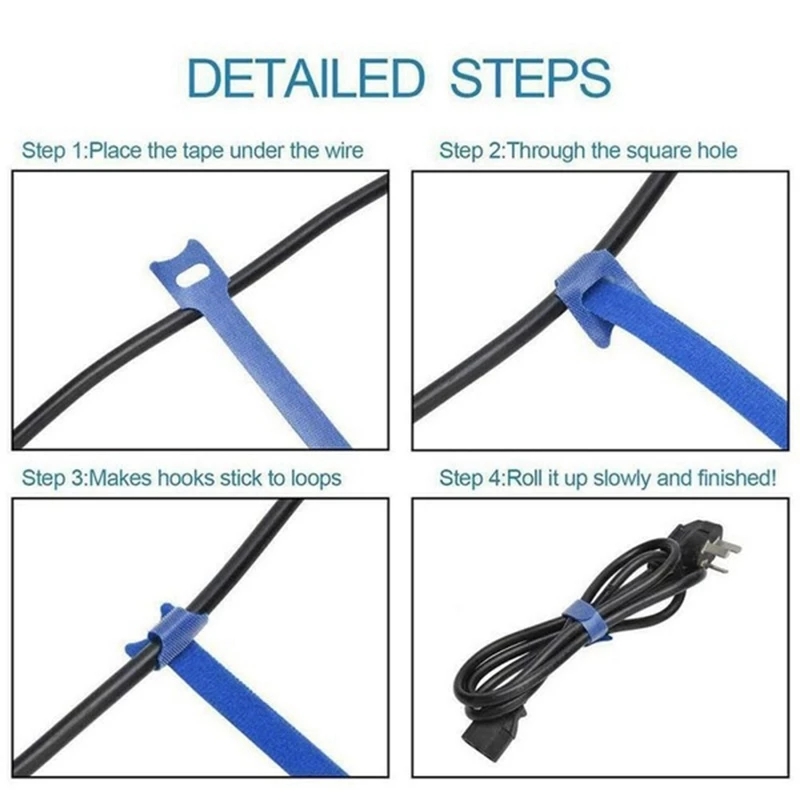 DETAILED STEPS

Step 1:Place the tape under the wire

Step 2:Through the square hole

Step 3:Makes hooks stick to loops

Step 4:Roll it up slowly and finished!