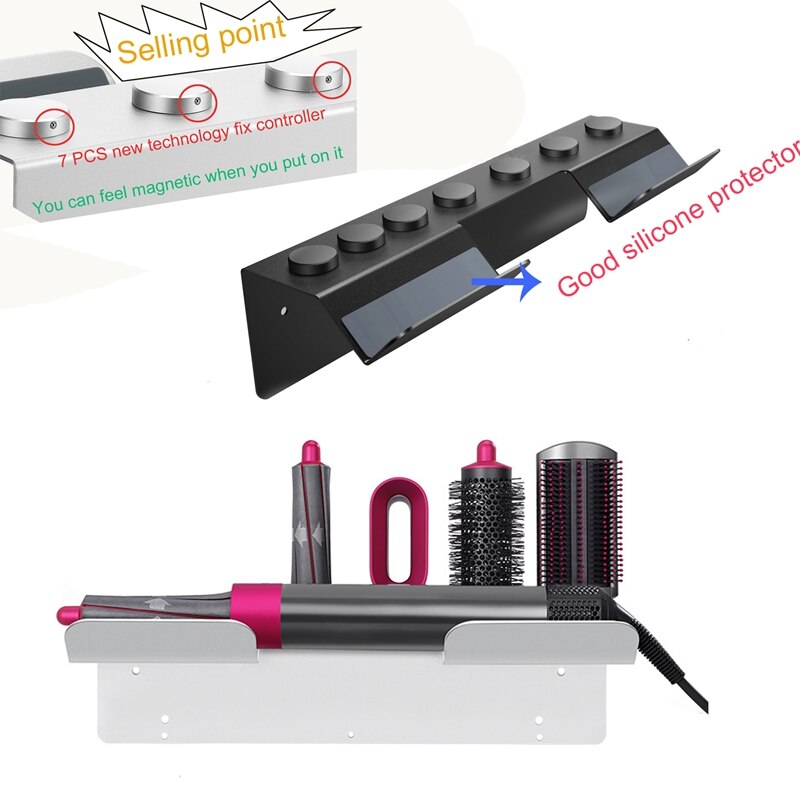 Selling point

7 PCS new technology fix controller

You can feel magnetic when you put on it

Good silicone protector