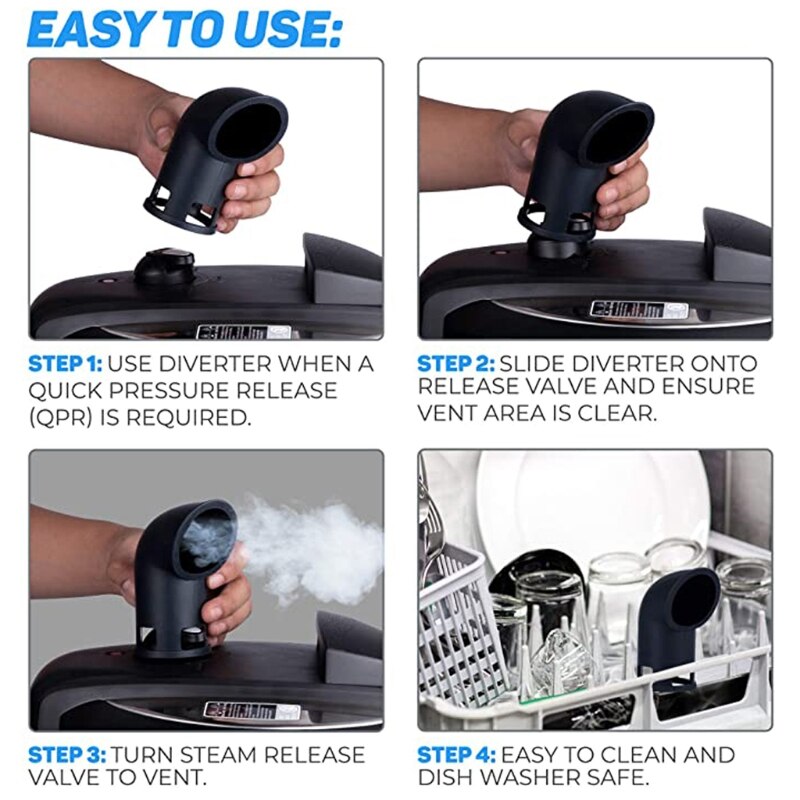 EASY TO USE:

STEP 1: USE DIVERTER WHEN A QUICK PRESSURE RELEASE (QPR) IS REQUIRED.

STEP 2: SLIDE DIVERTER ONTO RELEASE VALVE AND ENSURE VENT AREA IS CLEAR.

STEP 3: TURN STEAM RELEASE VALVE TO VENT.

STEP 4: EASY TO CLEAN AND DISH WASHER SAFE.