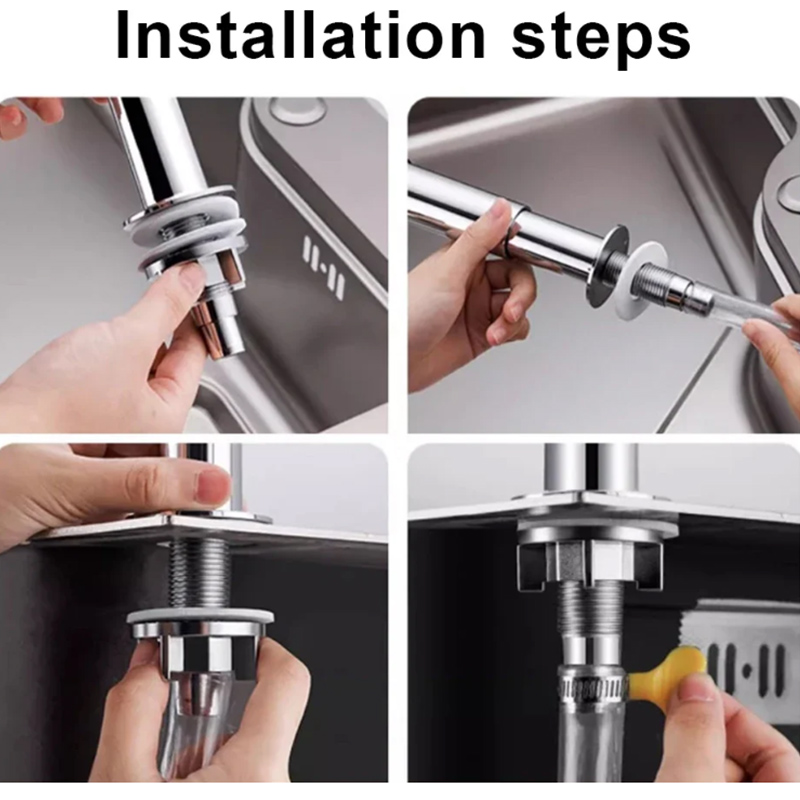 Installation steps