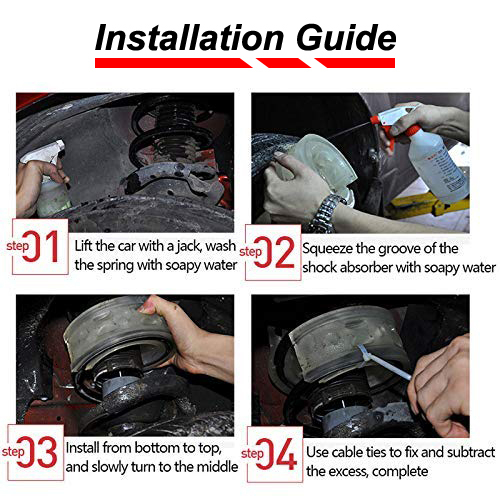 Installation Guide

step 01 Lift the car with a jack, wash the spring with soapy water

step 02 Squeeze the groove of the shock absorber with soapy water

step 03 Install from bottom to top, and slowly turn to the middle

step 04 Use cable ties to fix and subtract the excess, complete