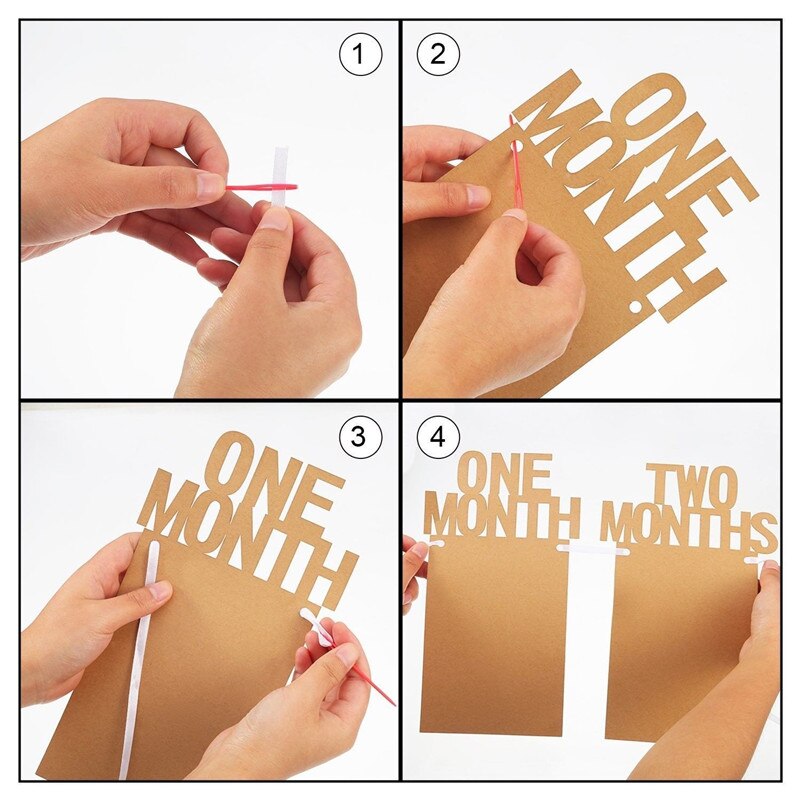 1

2

ONE MONTH

3

ONE MONTH

4

ONE MONTH

TWO MONTHS