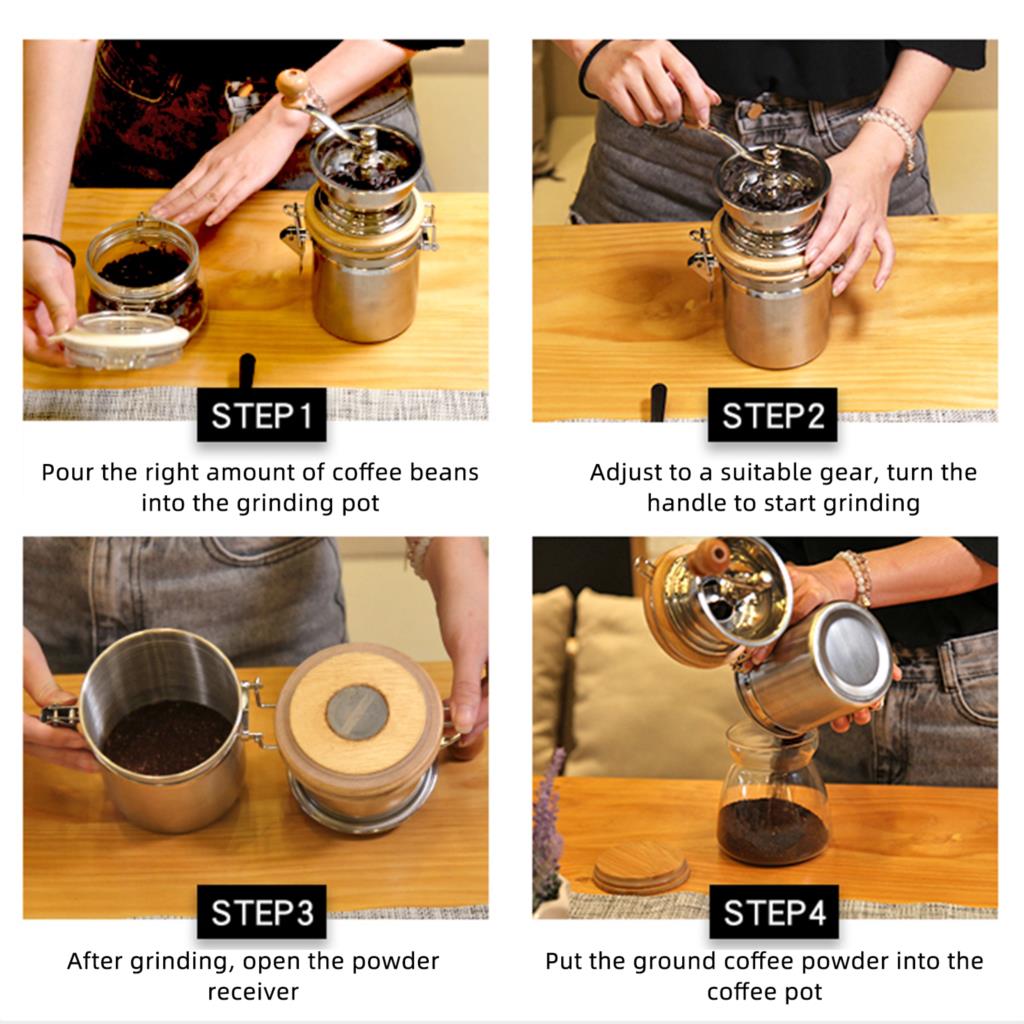 STEP1

Pour the right amount of coffee beans into the grinding pot

STEP2

Adjust to a suitable gear, turn the handle to start grinding

STEP3

After grinding, open the powder receiver

STEP4

Put the ground coffee powder into the coffee pot