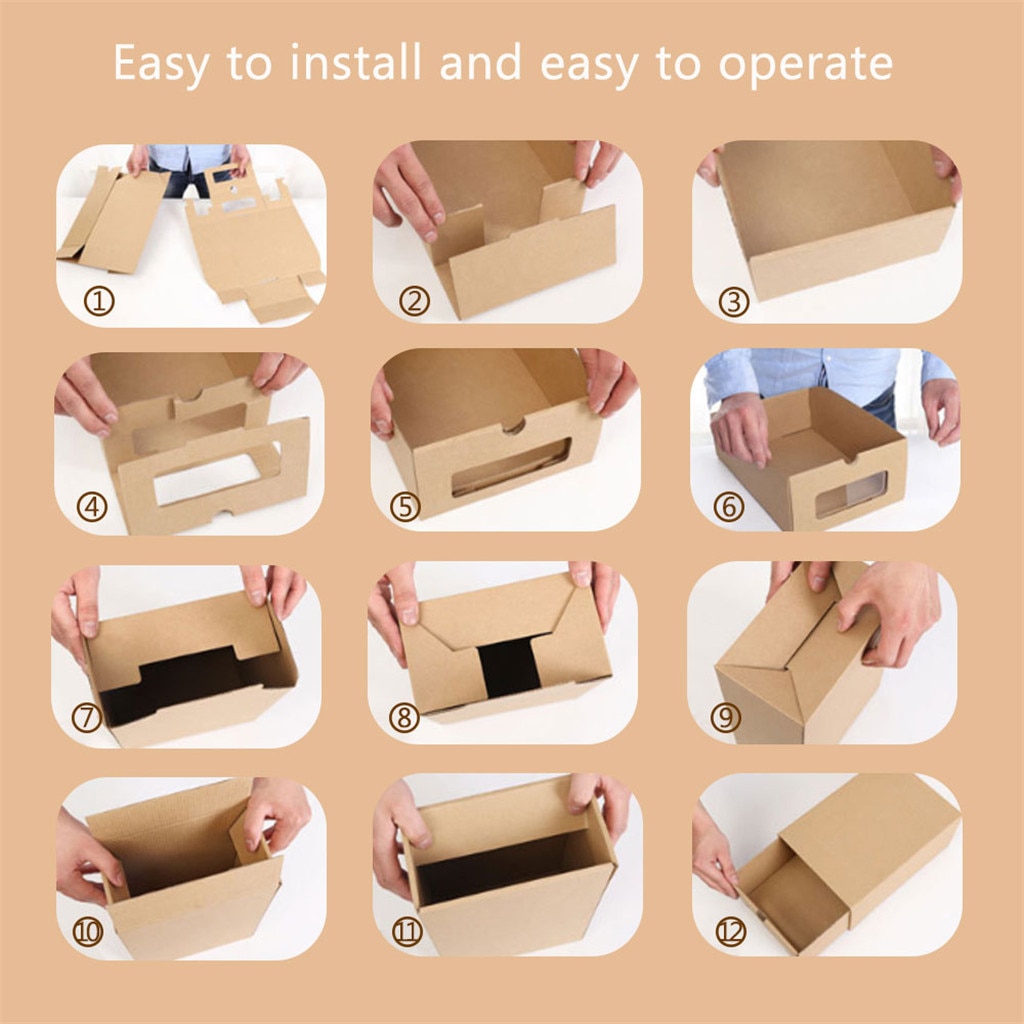 Easy to install and easy to operate

①

②

③

④

⑤

⑥

⑦

⑧

⑨

⑩

⑪

⑫