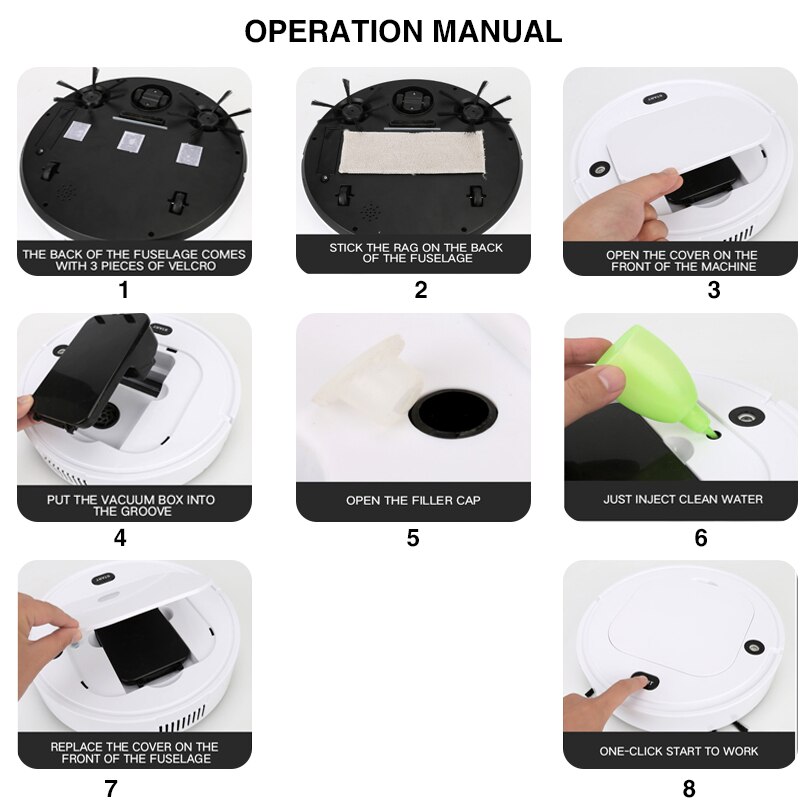 OPERATION MANUAL

THE BACK OF THE FUSELAGE COMES WITH 3 PIECES OF VELCRO

1

STICK THE RAG ON THE BACK OF THE FUSELAGE

2

OPEN THE COVER ON THE FRONT OF THE MACHINE

3

PUT THE VACUUM BOX INTO THE GROOVE

4

OPEN THE FILLER CAP

5

JUST INJECT CLEAN WATER

6

REPLACE THE COVER ON THE FRONT OF THE FUSELAGE

7

ONE-CLICK START TO WORK

8